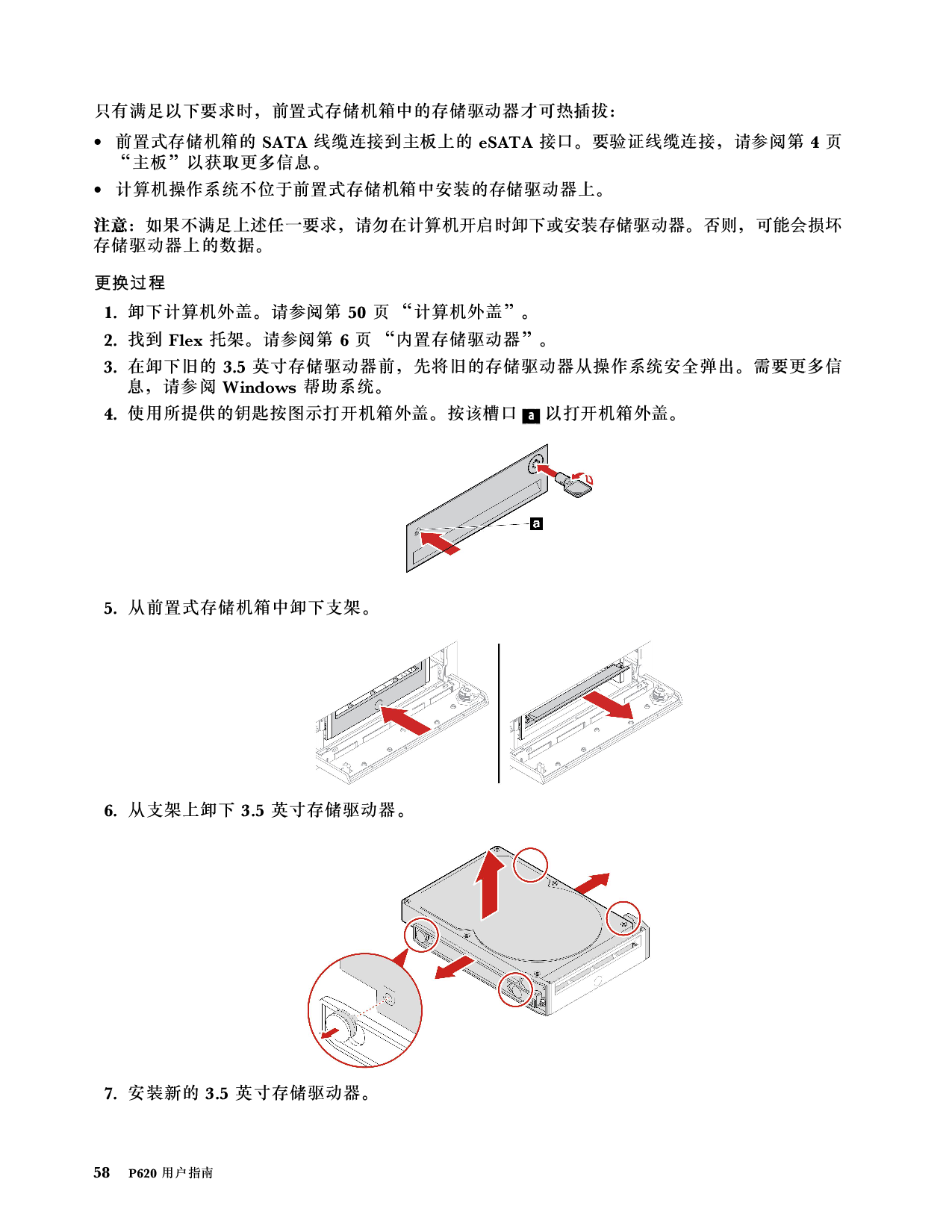 只有满足以下要求时，前置式存储机箱中的存储驱动器才可热插拔：

• 前置式存储机箱的 SATA 线缆连接到主板上的 eSATA 接口。要验证线缆连接，请参阅第 4 页 “主板”以获取更多信息。

• 计算机操作系统不位于前置式存储机箱中安装的存储驱动器上。

注意：如果不满足上述任一要求，请勿在计算机开启时卸下或安装存储驱动器。否则，可能会损坏存储驱动器上的数据。

更换过程

1. 卸下计算机外盖。请参阅第 50 页 “计算机外盖”。

2. 找到 Flex 托架。请参阅第 6 页 “内置存储驱动器”。

3. 在卸下旧的 3.5 英寸存储驱动器前，先将旧的存储驱动器从操作系统安全弹出。需要更多信息，请参阅 Windows 帮助系统。

4. 使用所提供的钥匙按图示打开机箱外盖。按该槽口 a 以打开机箱外盖。

a

5. 从前置式存储机箱中卸下支架。

6. 从支架上卸下 3.5 英寸存储驱动器。

7. 安装新的 3.5 英寸存储驱动器。

58 P620 用户指南