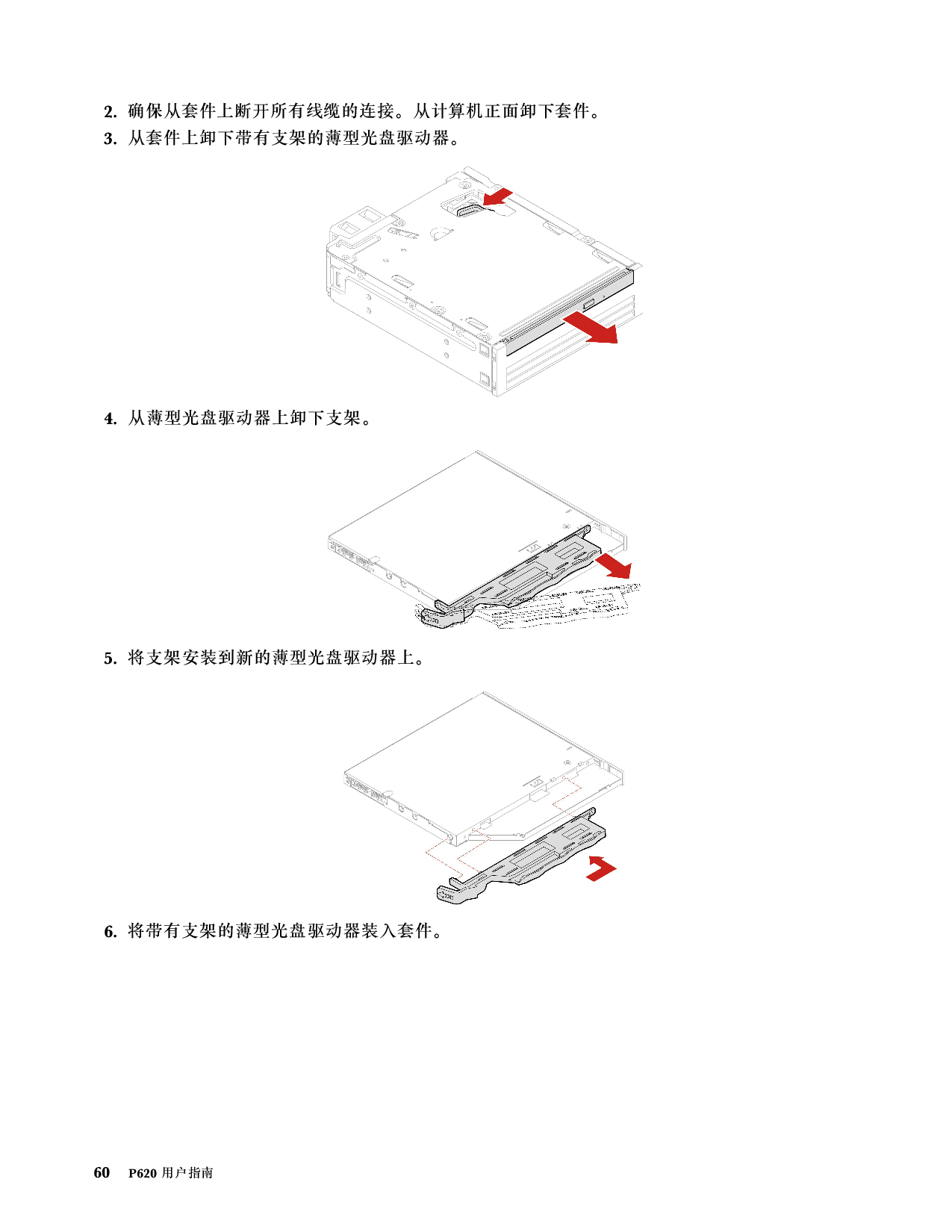 2. 确保从套件上断开所有线缆的连接。从计算机正面卸下套件。

3. 从套件上卸下带有支架的薄型光盘驱动器。

4. 从薄型光盘驱动器上卸下支架。

5. 将支架安装到新的薄型光盘驱动器上。

6. 将带有支架的薄型光盘驱动器装入套件。

60 P620 用户指南