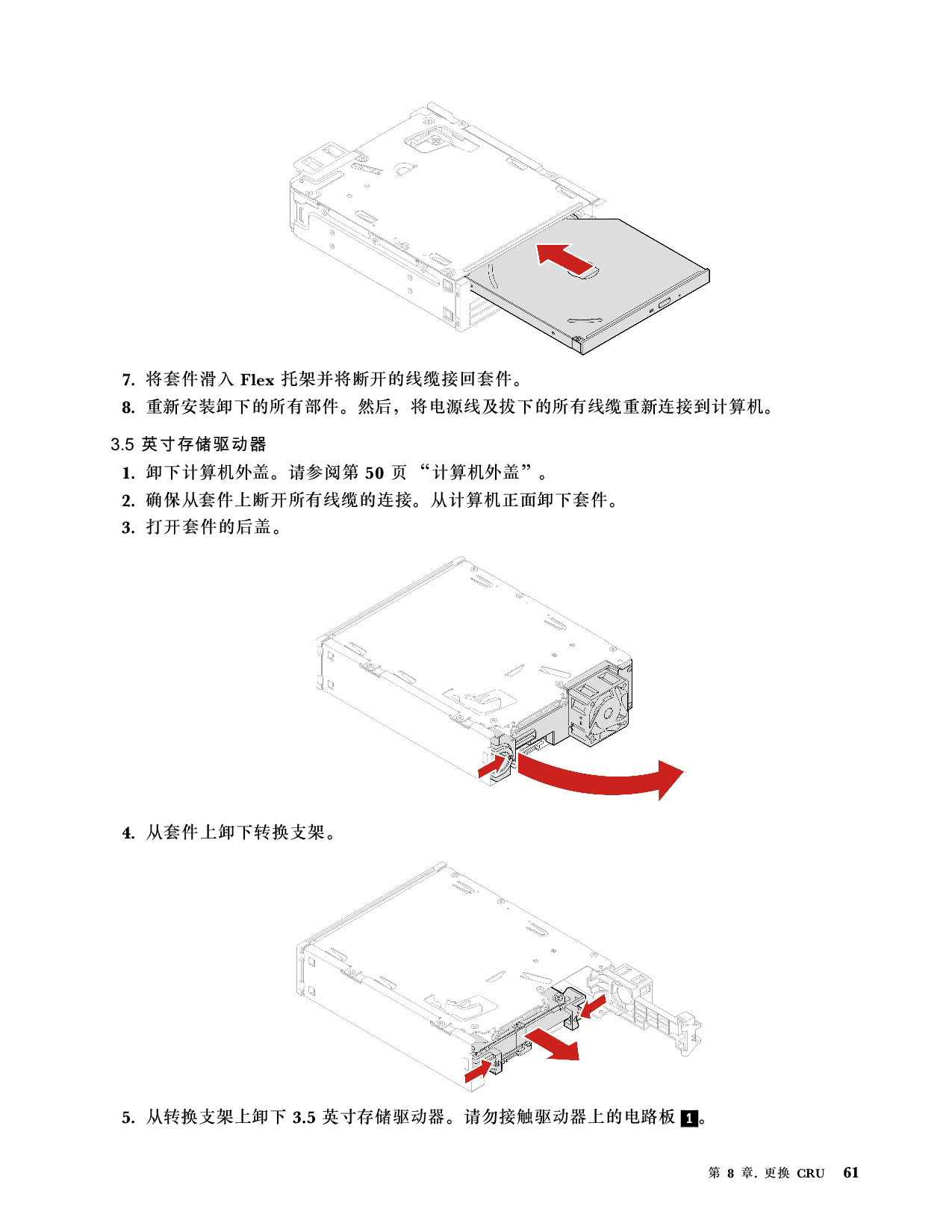 7. 将套件滑入 Flex 托架并将断开的线缆接回套件。

8. 重新安装卸下的所有部件。然后，将电源线及拔下的所有线缆重新连接到计算机。

3.5 英寸存储驱动器

1. 卸下计算机外盖。请参阅第 50 页 “计算机外盖”。

2. 确保从套件上断开所有线缆的连接。从计算机正面卸下套件。

3. 打开套件的后盖。

4. 从套件上卸下转换支架。

5. 从转换支架上卸下 3.5 英寸存储驱动器。请勿接触驱动器上的电路板 1。

第 8 章. 更换 CRU 61