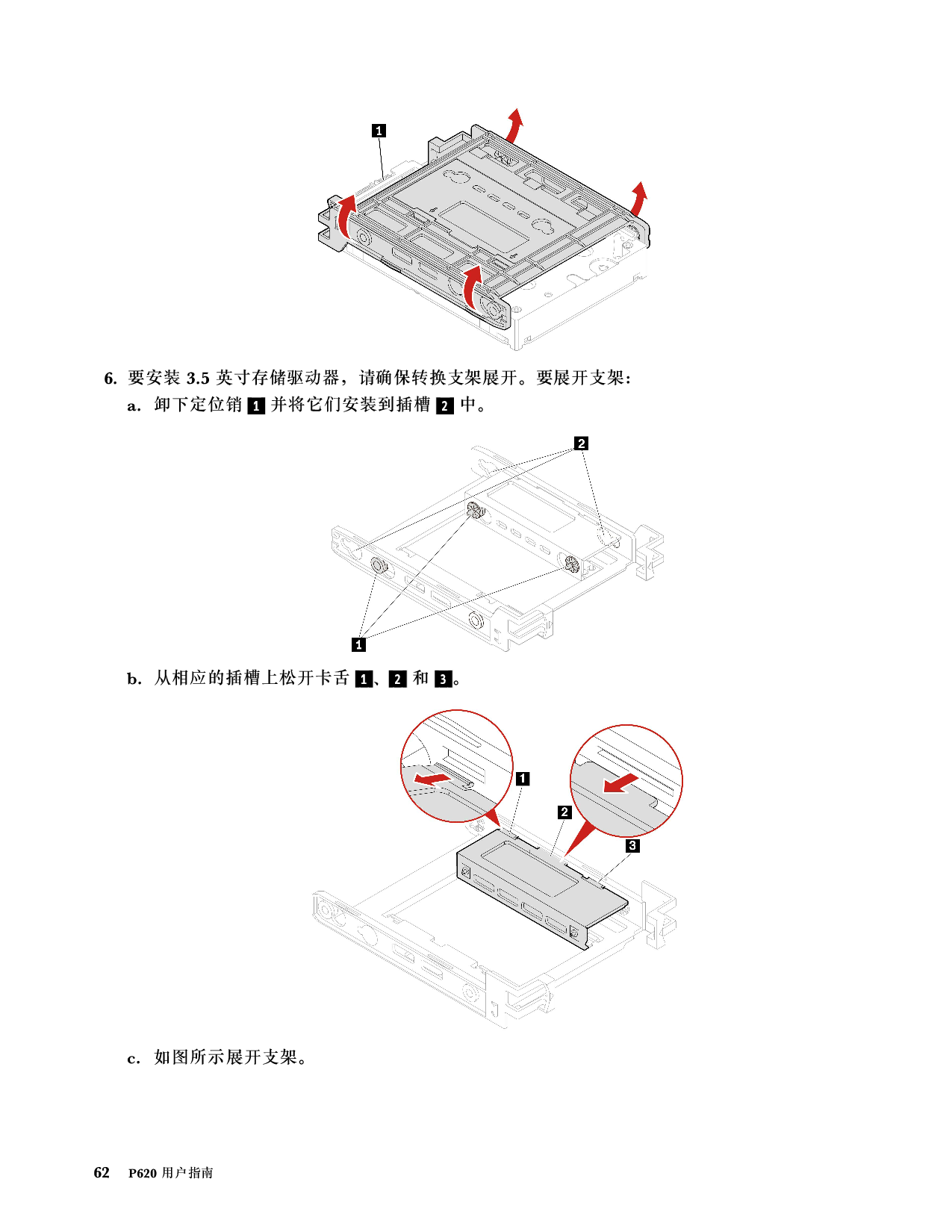 1

6. 要安装 3.5 英寸存储驱动器，请确保转换支架展开。要展开支架：

a. 卸下定位销 1 并将它们安装到插槽 2 中。

2

1

b. 从相应的插槽上松开卡舌 1、2 和 3。

1

2

3

c. 如图所示展开支架。

62 P620 用户指南