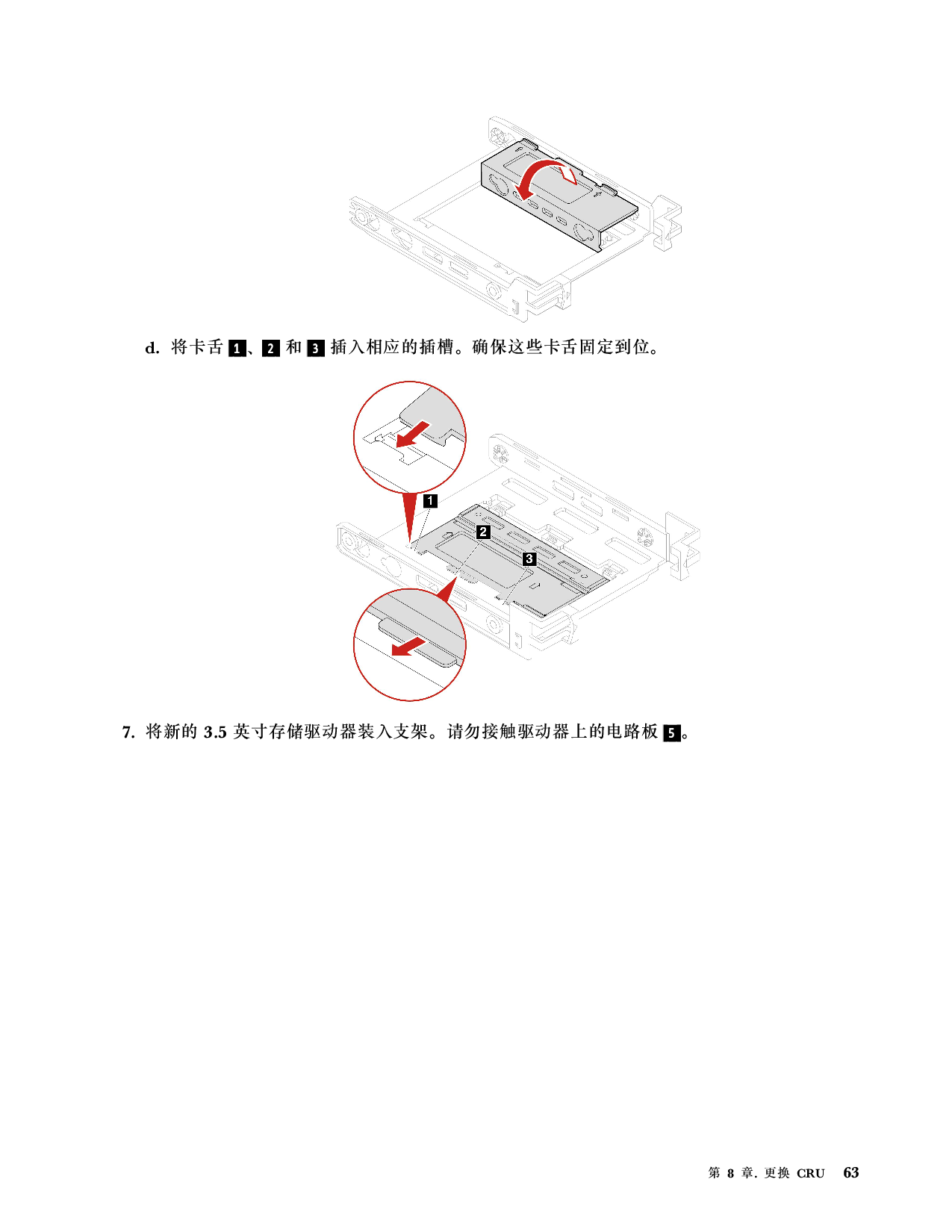 d. 将卡舌 1、2 和 3 插入相应的插槽。确保这些卡舌固定到位。

1

2

3

7. 将新的 3.5 英寸存储驱动器装入支架。请勿接触驱动器上的电路板 5。

第 8 章. 更换 CRU 63