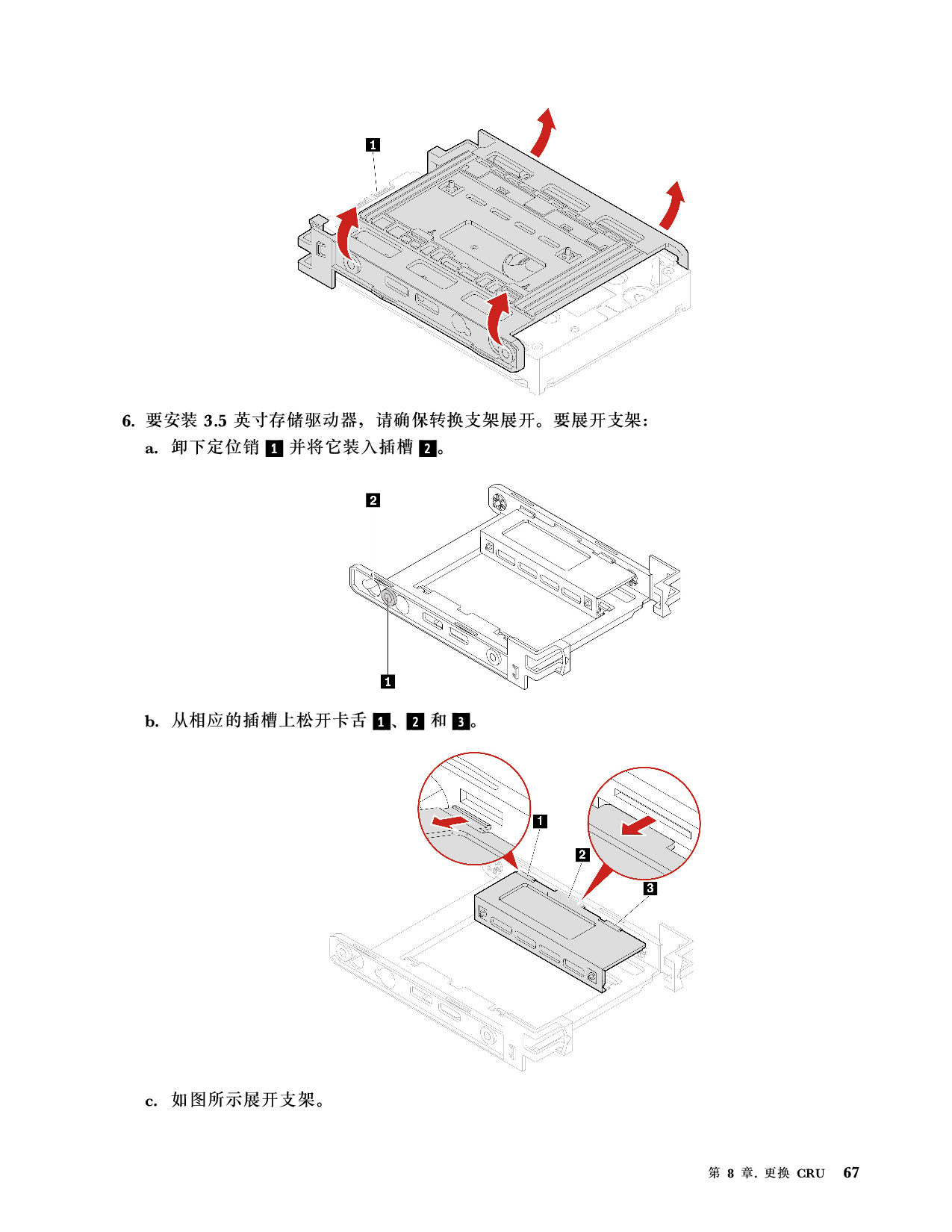 1

6. 要安装 3.5 英寸存储驱动器，请确保转换支架展开。要展开支架：

a. 卸下定位销 1 并将它装入插槽 2。

2

1

b. 从相应的插槽上松开卡舌 1、2 和 3。

1

2

3

c. 如图所示展开支架。

第 8 章. 更换 CRU 67