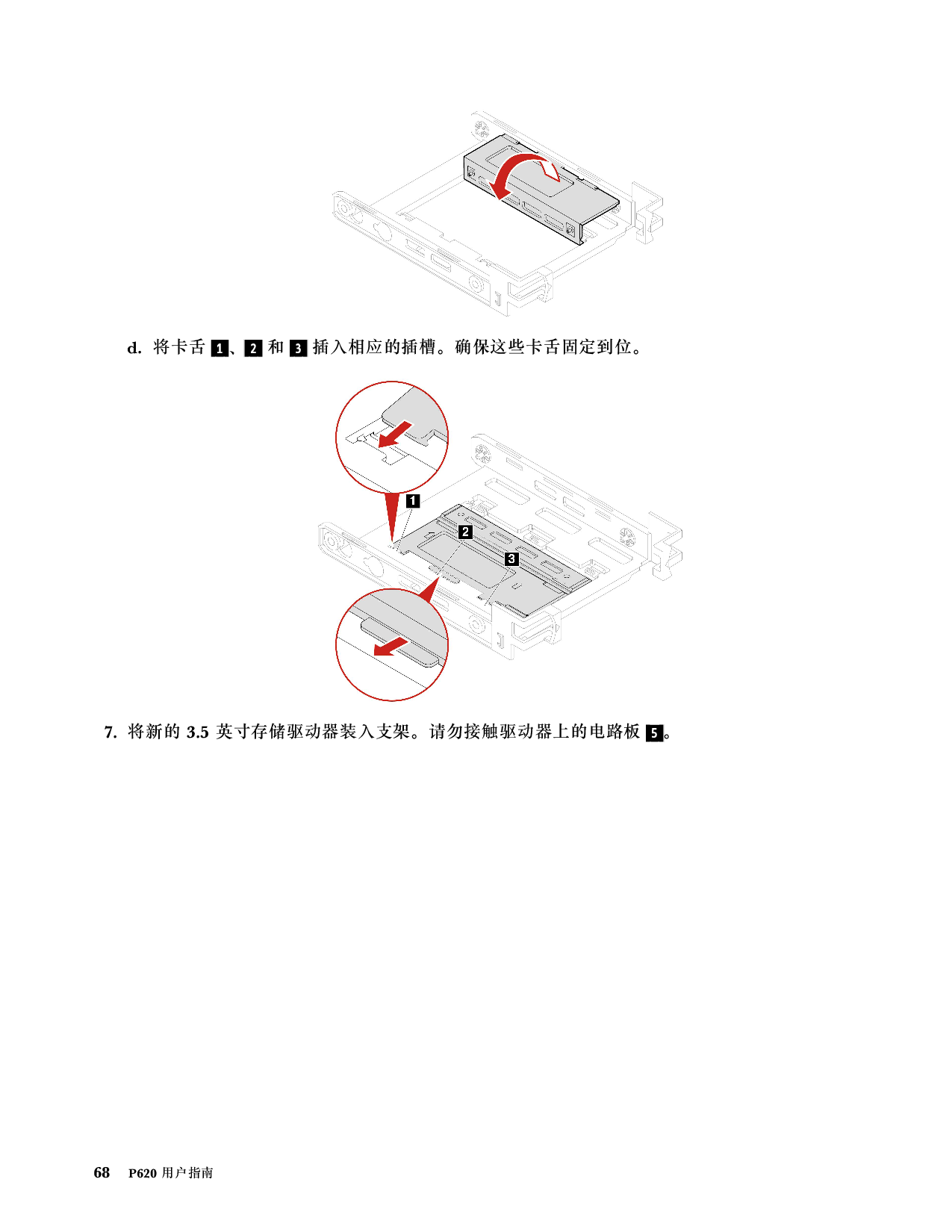 d. 将卡舌 1、2 和 3 插入相应的插槽。确保这些卡舌固定到位。

1

2

3

7. 将新的 3.5 英寸存储驱动器装入支架。请勿接触驱动器上的电路板 5。

68 P620 用户指南