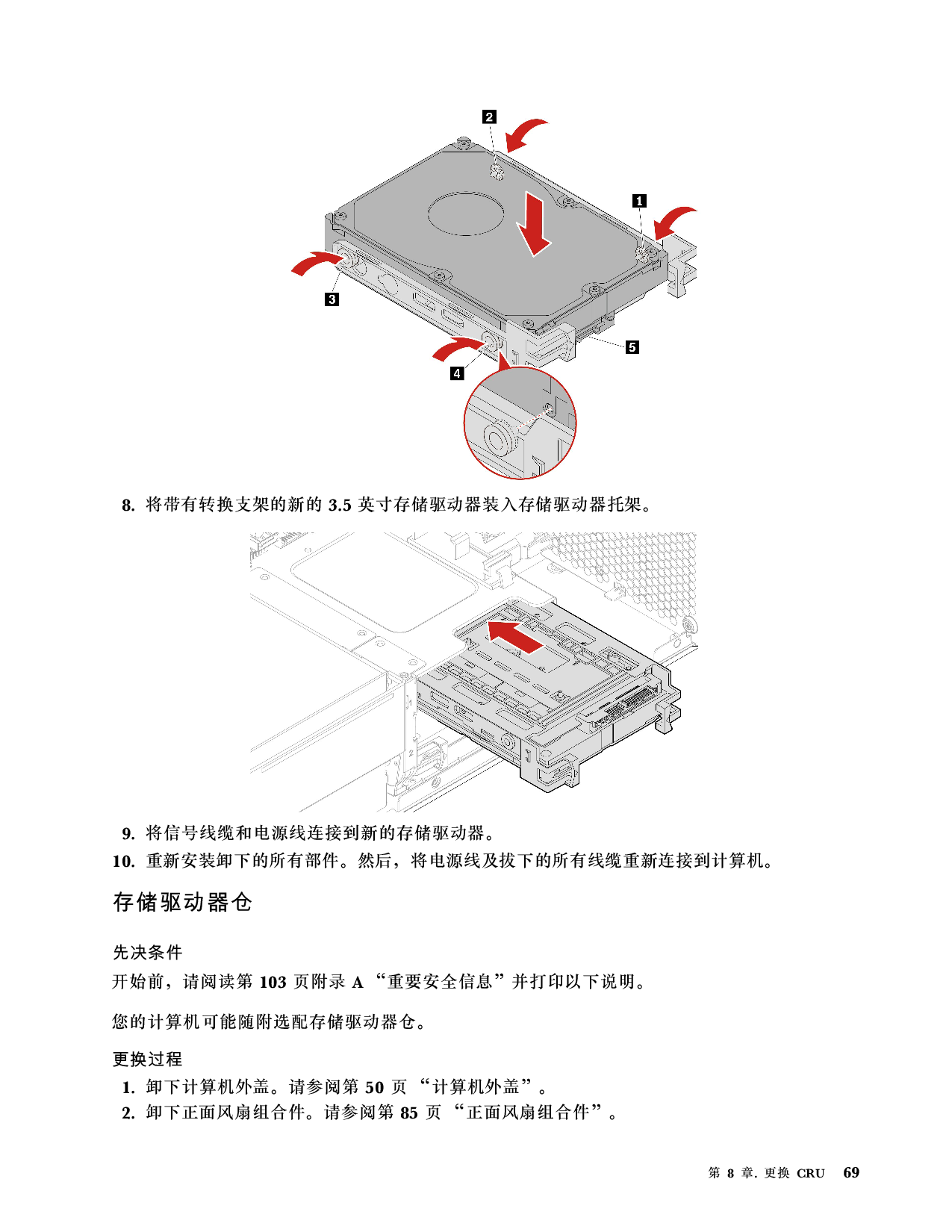 2

1

3

5

4

8. 将带有转换支架的新的 3.5 英寸存储驱动器装入存储驱动器托架。

9. 将信号线缆和电源线连接到新的存储驱动器。

10. 重新安装卸下的所有部件。然后，将电源线及拔下的所有线缆重新连接到计算机。

存储驱动器仓

先决条件

开始前，请阅读第 103 页附录 A “重要安全信息”并打印以下说明。

您的计算机可能随附选配存储驱动器仓。

更换过程

1. 卸下计算机外盖。请参阅第 50 页 “计算机外盖”。

2. 卸下正面风扇组合件。请参阅第 85 页 “正面风扇组合件”。

第 8 章. 更换 CRU 69