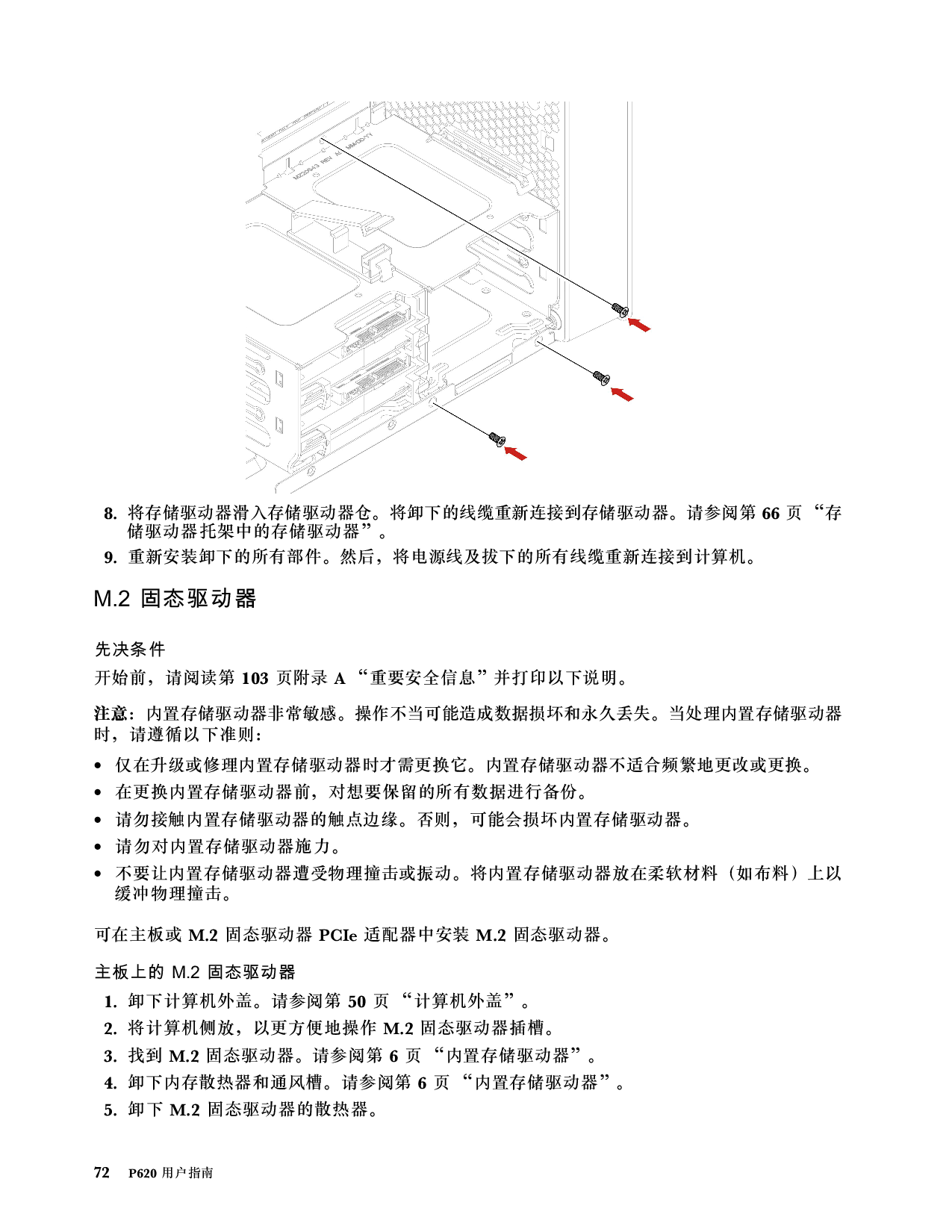 8. 将存储驱动器滑入存储驱动器仓。将卸下的线缆重新连接到存储驱动器。请参阅第 66 页 “存储驱动器托架中的存储驱动器”。

9. 重新安装卸下的所有部件。然后，将电源线及拔下的所有线缆重新连接到计算机。

M.2 固态驱动器

先决条件

开始前，请阅读第 103 页附录 A “重要安全信息”并打印以下说明。

注意：内置存储驱动器非常敏感。操作不当可能造成数据损坏和永久丢失。当处理内置存储驱动器时，请遵循以下准则：

• 仅在升级或修理内置存储驱动器时才需更换它。内置存储驱动器不适合频繁地更改或更换。
• 在更换内置存储驱动器前，对想要保留的所有数据进行备份。
• 请勿接触内置存储驱动器的触点边缘。否则，可能会损坏内置存储驱动器。
• 请勿对内置存储驱动器施力。
• 不要让内置存储驱动器遭受物理撞击或振动。将内置存储驱动器放在柔软材料（如布料）上以缓冲物理撞击。

可在主板或 M.2 固态驱动器 PCIe 适配器中安装 M.2 固态驱动器。

主板上的 M.2 固态驱动器

1. 卸下计算机外盖。请参阅第 50 页 “计算机外盖”。
2. 将计算机侧放，以更方便地操作 M.2 固态驱动器插槽。
3. 找到 M.2 固态驱动器。请参阅第 6 页 “内置存储驱动器”。
4. 卸下内存散热器和通风槽。请参阅第 6 页 “内置存储驱动器”。
5. 卸下 M.2 固态驱动器的散热器。

72 P620 用户指南