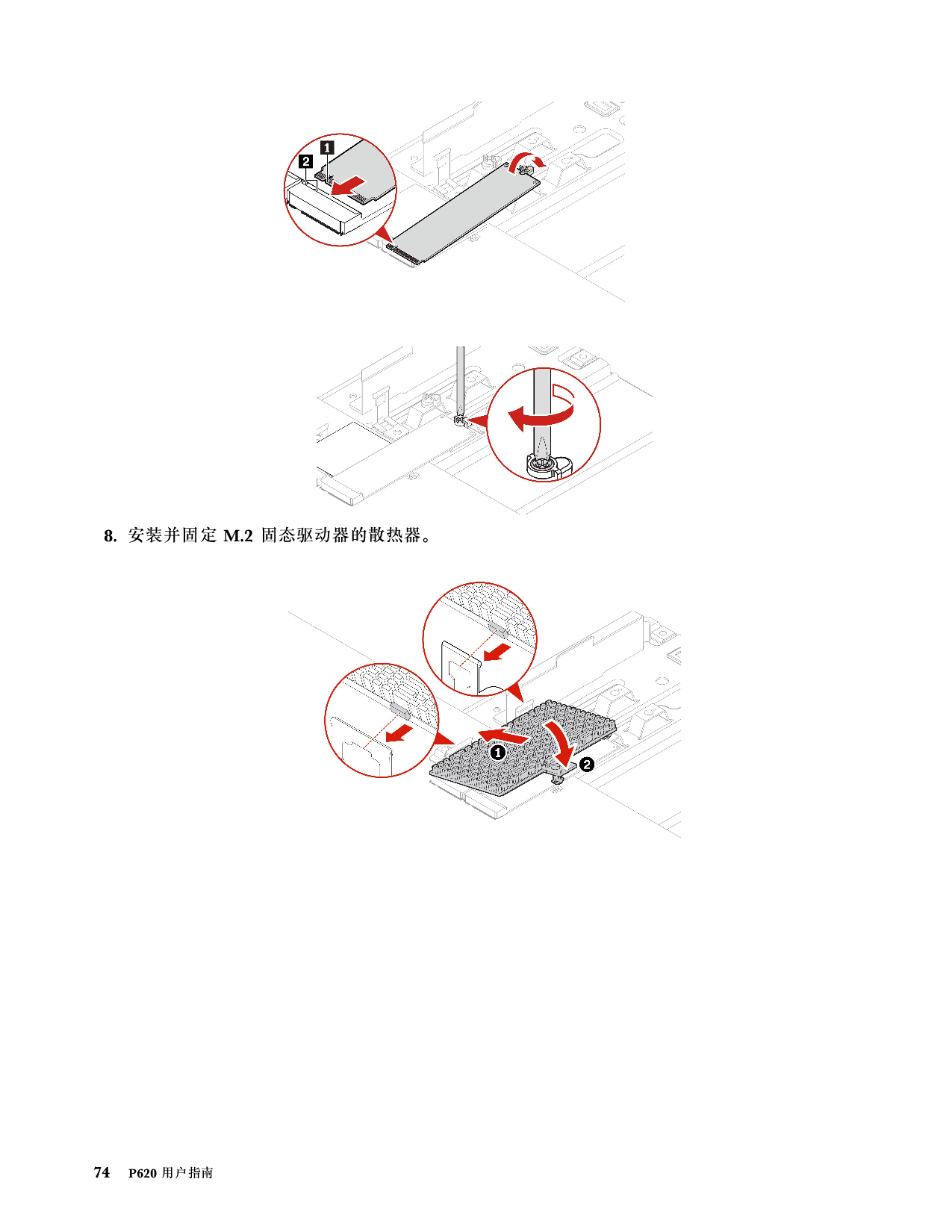 1

2

8. 安装并固定 M.2 固态驱动器的散热器。

1

2

74 P620 用户指南