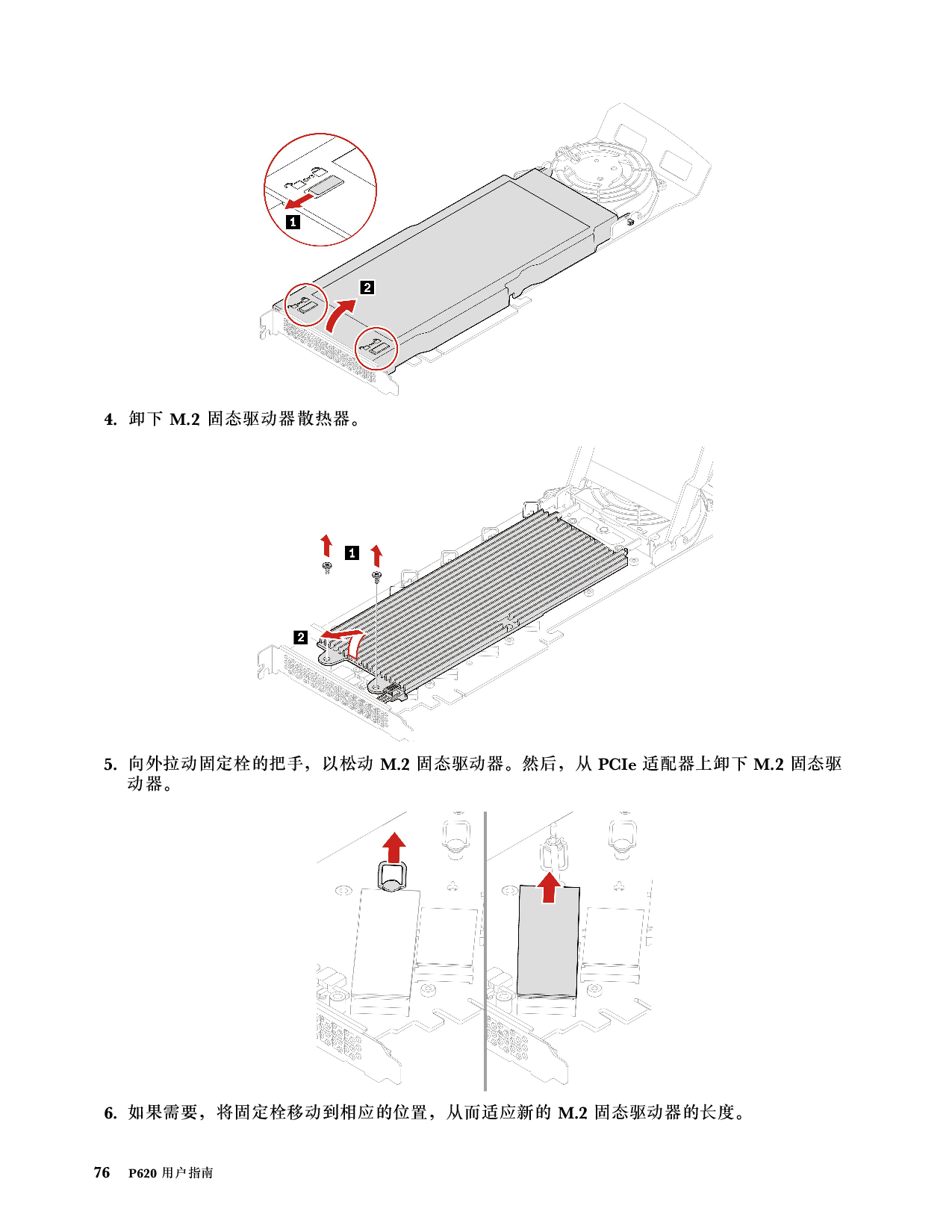 1

2

4. 卸下 M.2 固态驱动器散热器。

1

2

5. 向外拉动固定栓的把手，以松动 M.2 固态驱动器。然后，从 PCIe 适配器上卸下 M.2 固态驱动器。

6. 如果需要，将固定栓移动到相应的位置，从而适应新的 M.2 固态驱动器的长度。

76 P620 用户指南