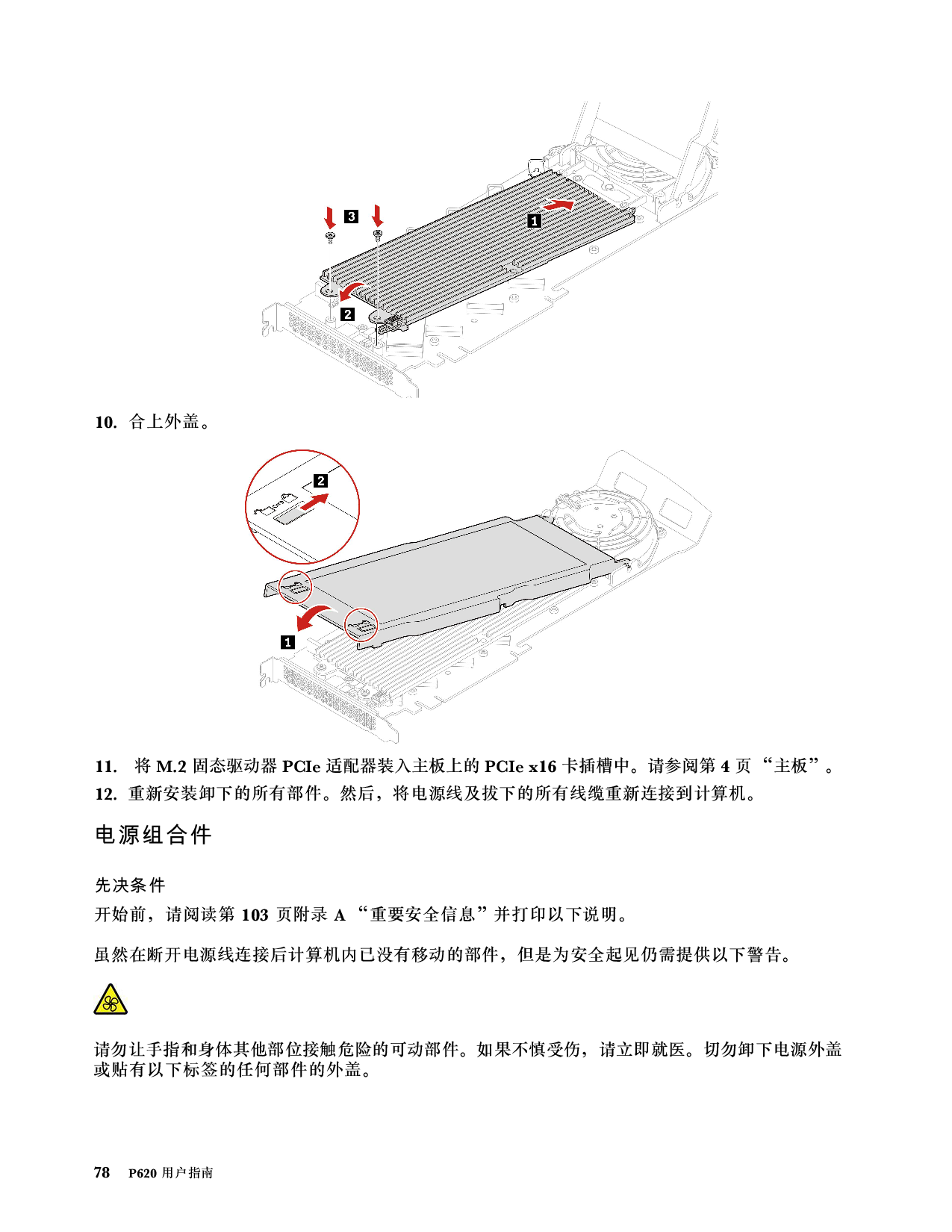 3

1

2

10. 合上外盖。

2

1

11. 将 M.2 固态驱动器 PCIe 适配器装入主板上的 PCIe x16 卡插槽中。请参阅第 4 页 “主板”。

12. 重新安装卸下的所有部件。然后，将电源线及拔下的所有线缆重新连接到计算机。

电源组合件

先决条件

开始前，请阅读第 103 页附录 A “重要安全信息”并打印以下说明。

虽然在断开电源线连接后计算机内已没有移动的部件，但是为安全起见仍需提供以下警告。

请勿让手指和身体其他部位接触危险的可动部件。如果不慎受伤，请立即就医。切勿卸下电源外盖或贴有以下标签的任何部件的外盖。

78 P620 用户指南