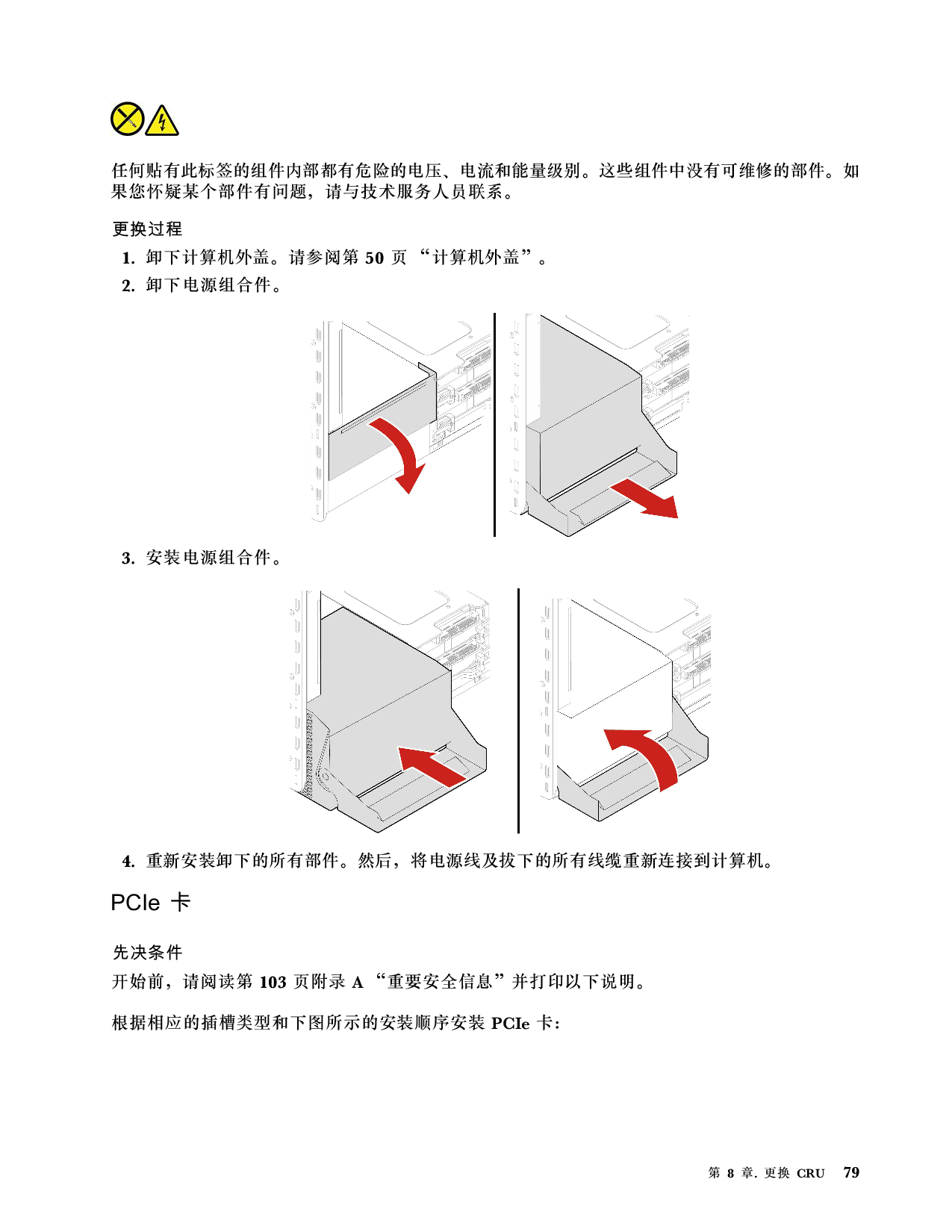 任何贴有此标签的组件内部都有危险的电压、电流和能量级别。这些组件中没有可维修的部件。如果您怀疑某个部件有问题，请与技术服务人员联系。

更换过程

1. 卸下计算机外盖。请参阅第 50 页 “计算机外盖”。

2. 卸下电源组合件。

3. 安装电源组合件。

4. 重新安装卸下的所有部件。然后，将电源线及拔下的所有线缆重新连接到计算机。

PCIe 卡

先决条件

开始前，请阅读第 103 页附录 A “重要安全信息”并打印以下说明。

根据相应的插槽类型和下图所示的安装顺序安装 PCIe 卡：

第 8 章. 更换 CRU 79