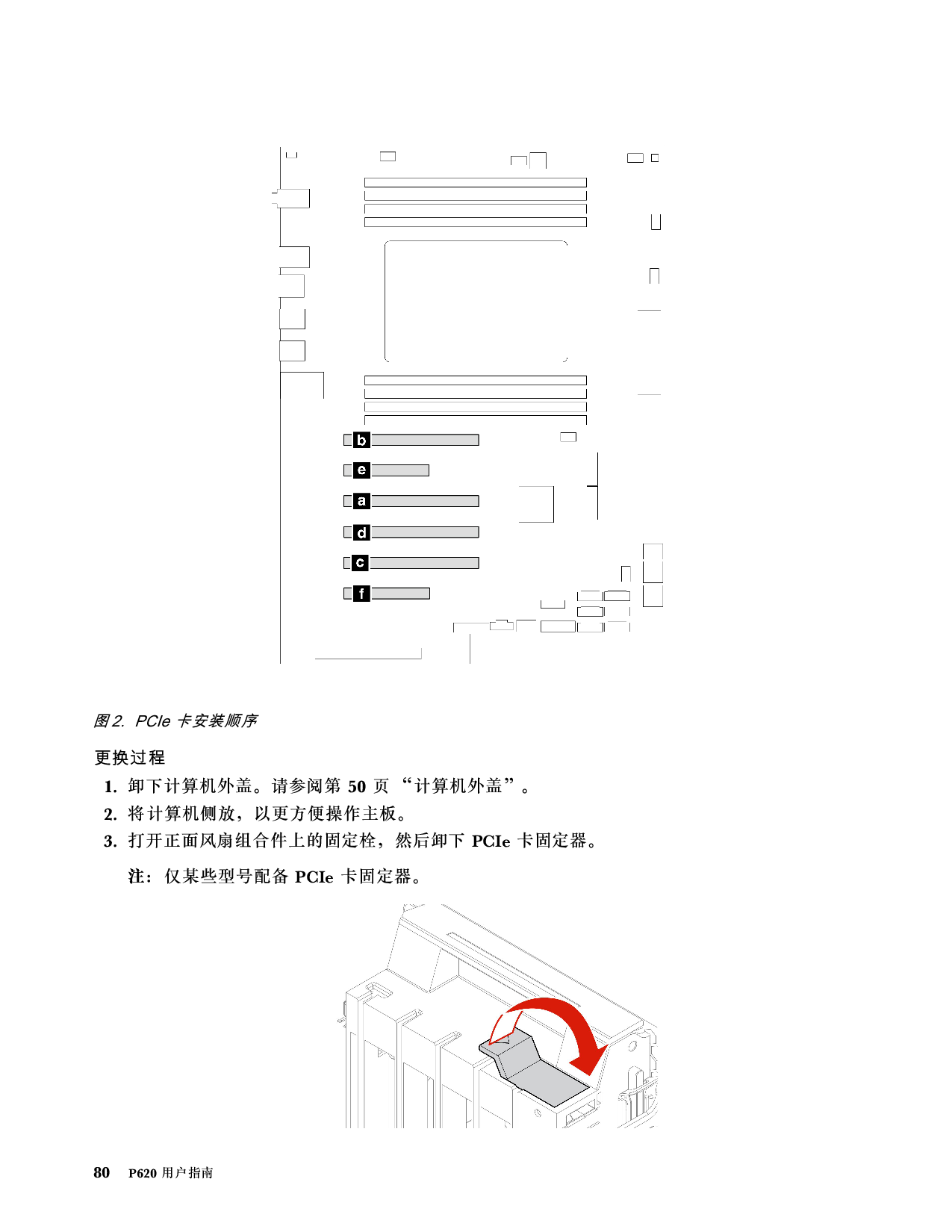 b
e
a
d
c
f

图 2. PCIe 卡安装顺序

更换过程

1. 卸下计算机外盖。请参阅第 50 页 “计算机外盖”。
2. 将计算机侧放，以更方便操作主板。
3. 打开正面风扇组合件上的固定栓，然后卸下 PCIe 卡固定器。

注：仅某些型号配备 PCIe 卡固定器。

80 P620 用户指南