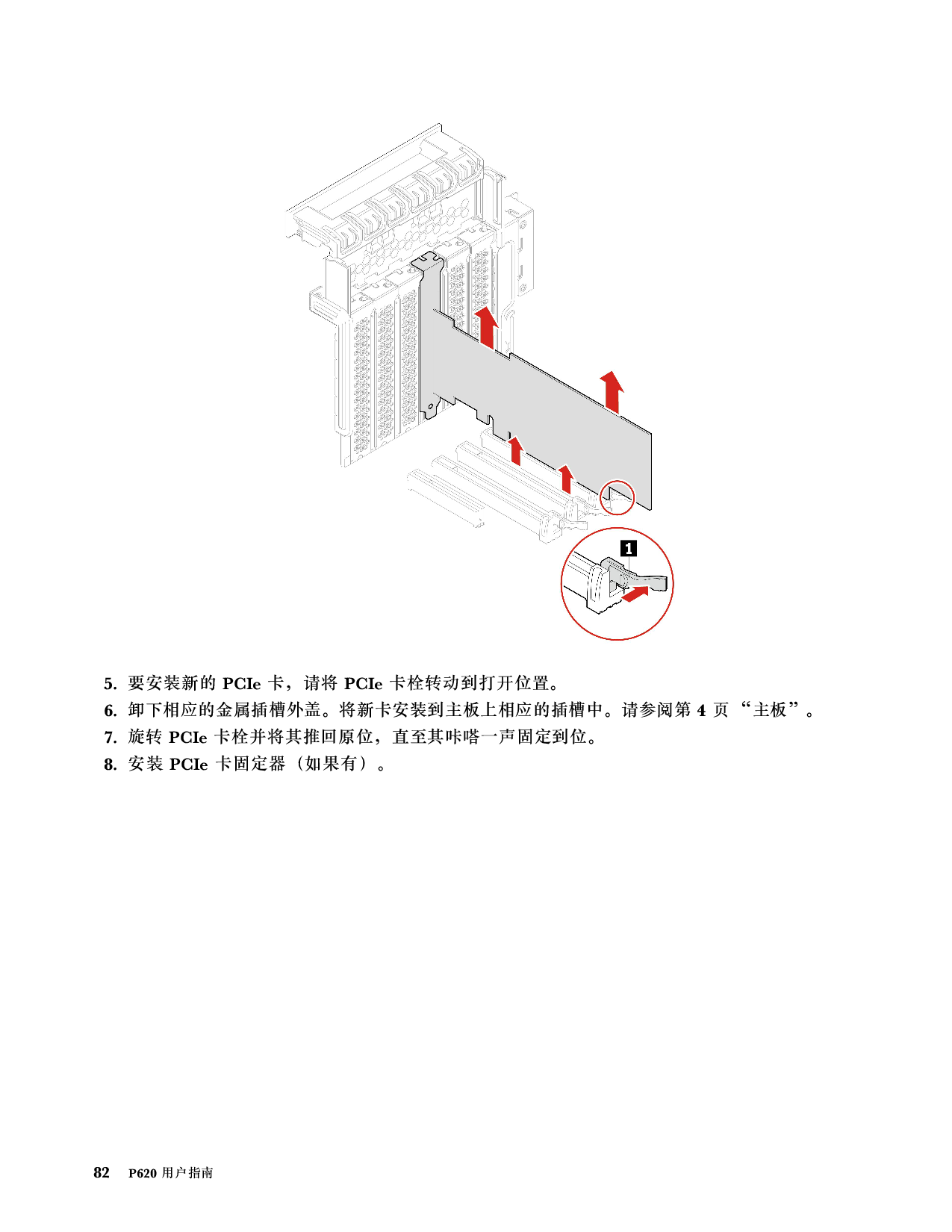 1

5. 要安装新的 PCIe 卡，请将 PCIe 卡栓转动到打开位置。

6. 卸下相应的金属插槽外盖。将新卡安装到主板上相应的插槽中。请参阅第 4 页 “主板”。

7. 旋转 PCIe 卡栓并将其推回原位，直至其咔嗒一声固定到位。

8. 安装 PCIe 卡固定器（如果有）。

82 P620 用户指南