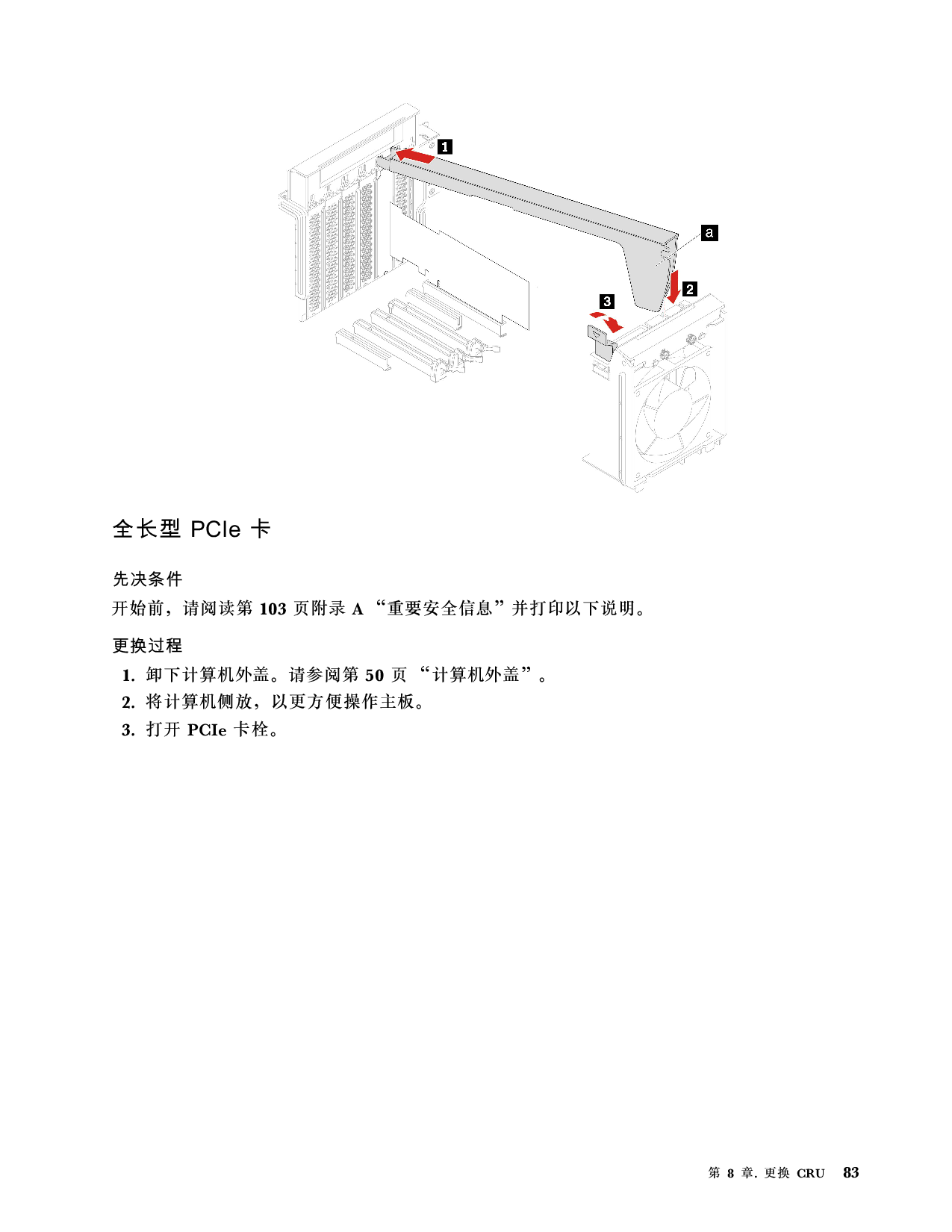 1

a

2

3

全长型 PCIe 卡

先决条件

开始前，请阅读第 103 页附录 A “重要安全信息”并打印以下说明。

更换过程

1. 卸下计算机外盖。请参阅第 50 页 “计算机外盖”。

2. 将计算机侧放，以更方便操作主板。

3. 打开 PCIe 卡栓。

第 8 章. 更换 CRU 83