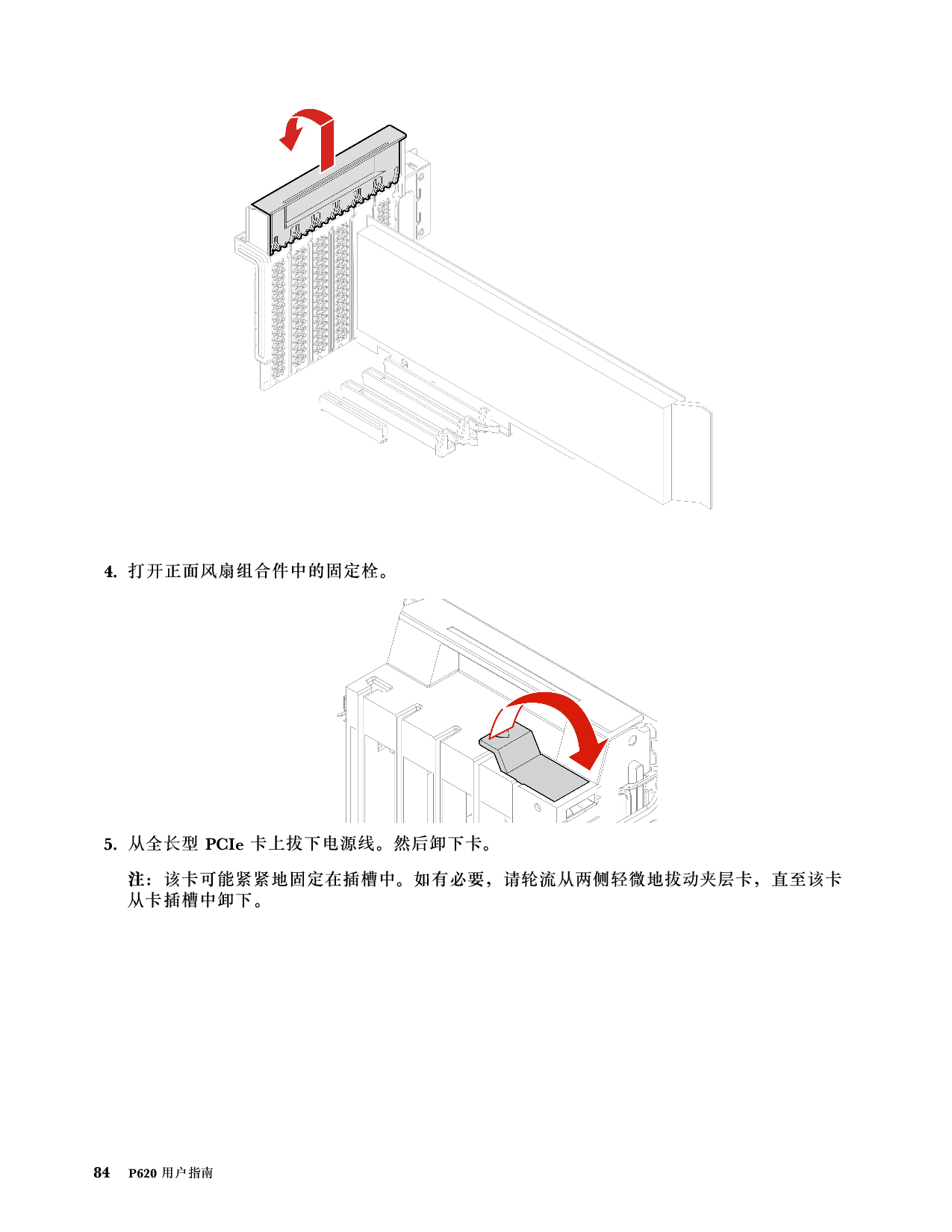 4. 打开正面风扇组合件中的固定栓。

5. 从全长型 PCIe 卡上拔下电源线。然后卸下卡。

注：该卡可能紧紧地固定在插槽中。如有必要，请轮流从两侧轻微地拨动夹层卡，直至该卡从卡插槽中卸下。

84 P620 用户指南