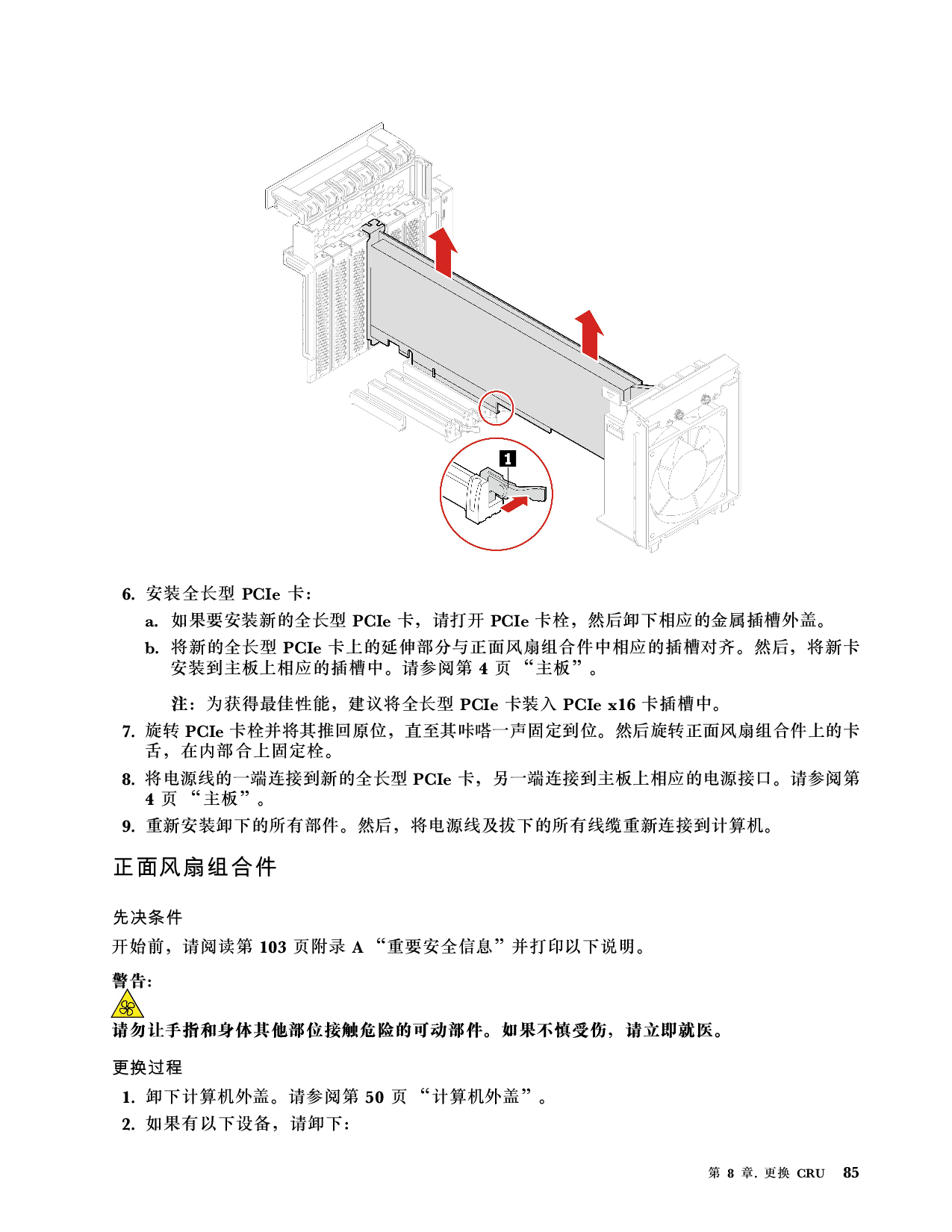 1

6. 安装全长型 PCIe 卡：

a. 如果要安装新的全长型 PCIe 卡，请打开 PCIe 卡栓，然后卸下相应的金属插槽外盖。

b. 将新的全长型 PCIe 卡上的延伸部分与正面风扇组合件中相应的插槽对齐。然后，将新卡安装到主板上相应的插槽中。请参阅第 4 页 “主板”。

注：为获得最佳性能，建议将全长型 PCIe 卡装入 PCIe x16 卡插槽中。

7. 旋转 PCIe 卡栓并将其推回原位，直至其咔嗒一声固定到位。然后旋转正面风扇组合件上的卡舌，在内部合上固定栓。

8. 将电源线的一端连接到新的全长型 PCIe 卡，另一端连接到主板上相应的电源接口。请参阅第 4 页 “主板”。

9. 重新安装卸下的所有部件。然后，将电源线及拔下的所有线缆重新连接到计算机。

正面风扇组合件

先决条件

开始前，请阅读第 103 页附录 A “重要安全信息”并打印以下说明。

警告:

请勿让手指和身体其他部位接触危险的可动部件。如果不慎受伤，请立即就医。

更换过程

1. 卸下计算机外盖。请参阅第 50 页 “计算机外盖”。

2. 如果有以下设备，请卸下：

第 8 章. 更换 CRU 85