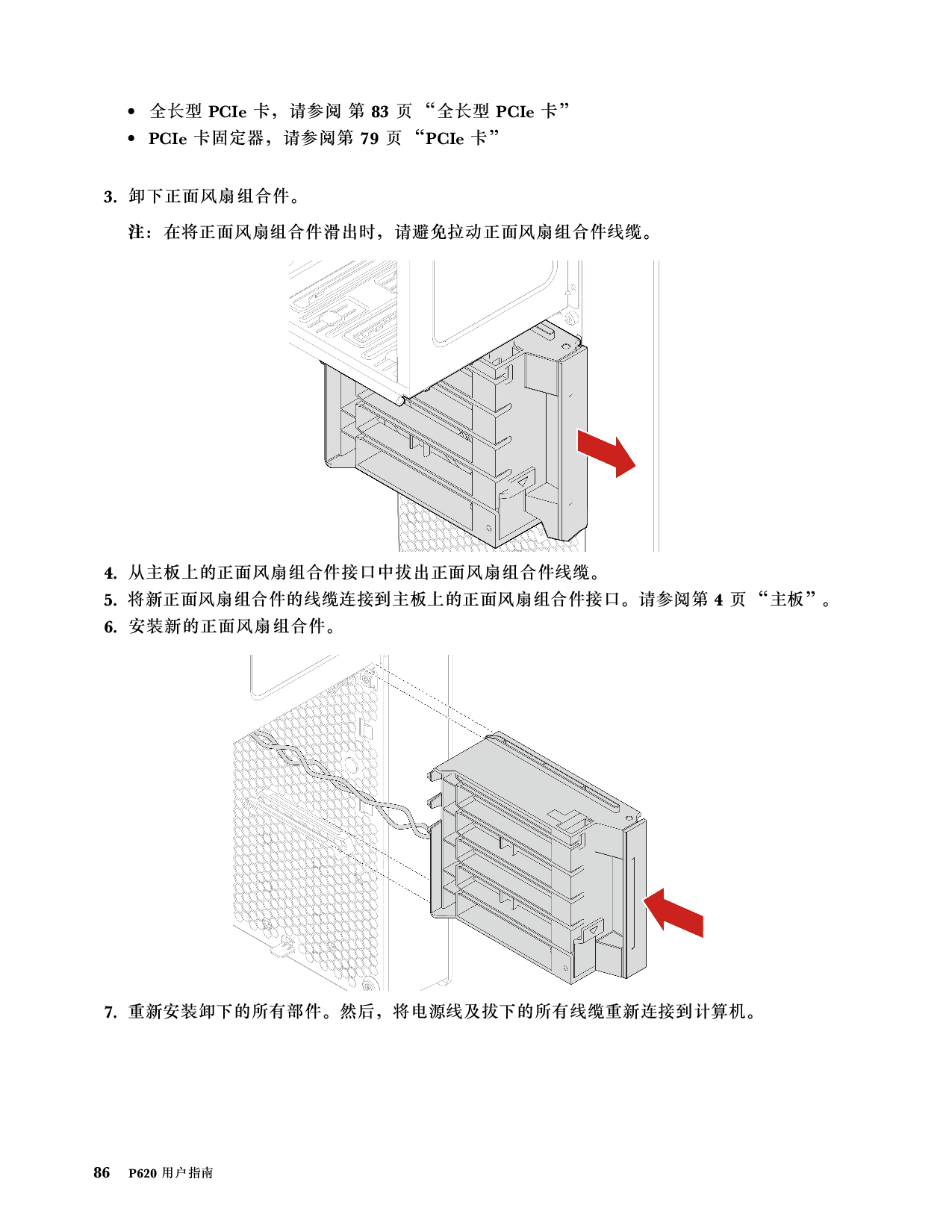 • 全长型 PCIe 卡，请参阅 第 83 页 “全长型 PCIe 卡”
• PCIe 卡固定器，请参阅第 79 页 “PCIe 卡”

3. 卸下正面风扇组合件。

注：在将正面风扇组合件滑出时，请避免拉动正面风扇组合件线缆。

4. 从主板上的正面风扇组合件接口中拔出正面风扇组合件线缆。
5. 将新正面风扇组合件的线缆连接到主板上的正面风扇组合件接口。请参阅第 4 页 “主板”。
6. 安装新的正面风扇组合件。

7. 重新安装卸下的所有部件。然后，将电源线及拔下的所有线缆重新连接到计算机。

86 P620 用户指南