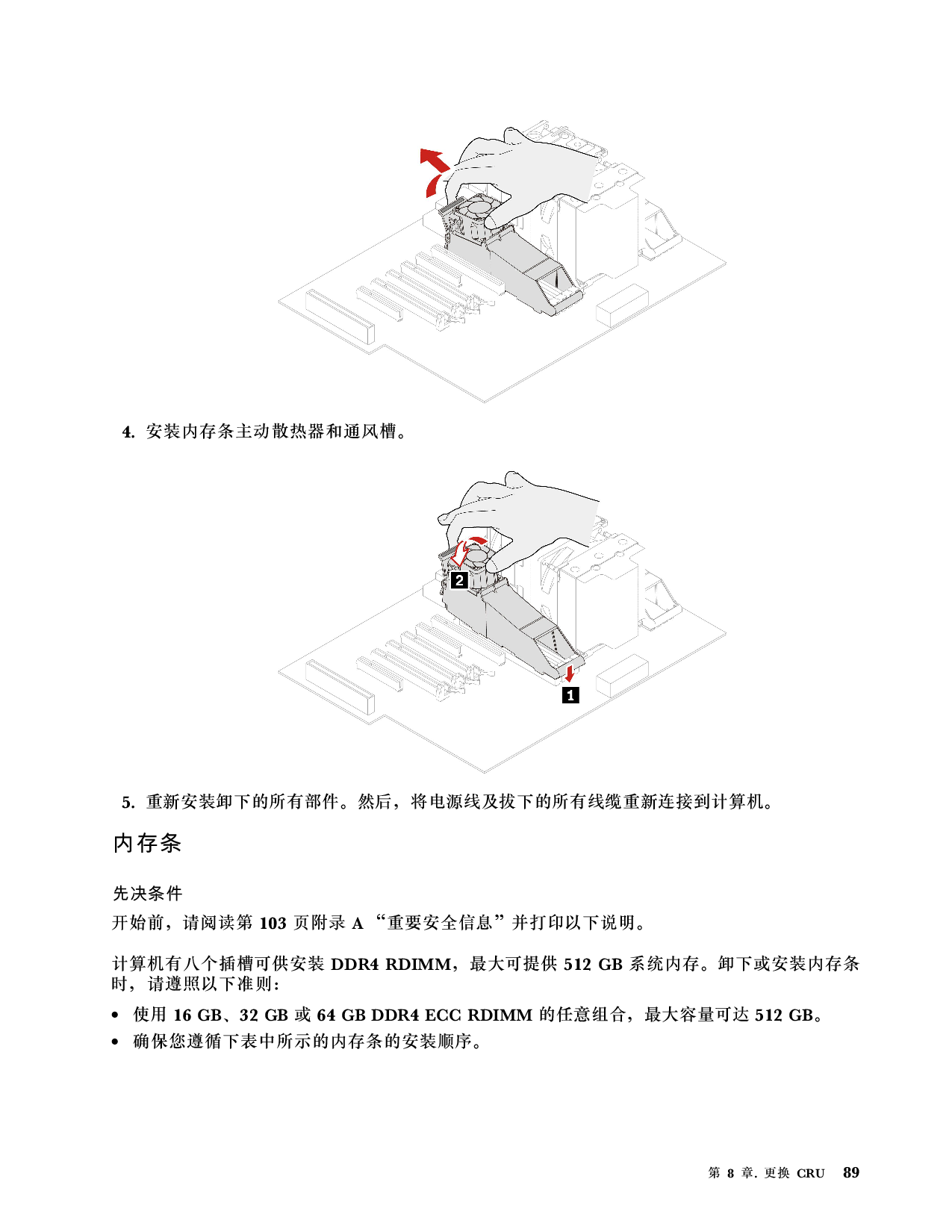 4. 安装内存条主动散热器和通风槽。

2

1

5. 重新安装卸下的所有部件。然后，将电源线及拔下的所有线缆重新连接到计算机。

内存条

先决条件

开始前，请阅读第 103 页附录 A “重要安全信息”并打印以下说明。

计算机有八个插槽可供安装 DDR4 RDIMM，最大可提供 512 GB 系统内存。卸下或安装内存条时，请遵照以下准则：

• 使用 16 GB、32 GB 或 64 GB DDR4 ECC RDIMM 的任意组合，最大容量可达 512 GB。
• 确保您遵循下表中所示的内存条的安装顺序。

第 8 章. 更换 CRU 89