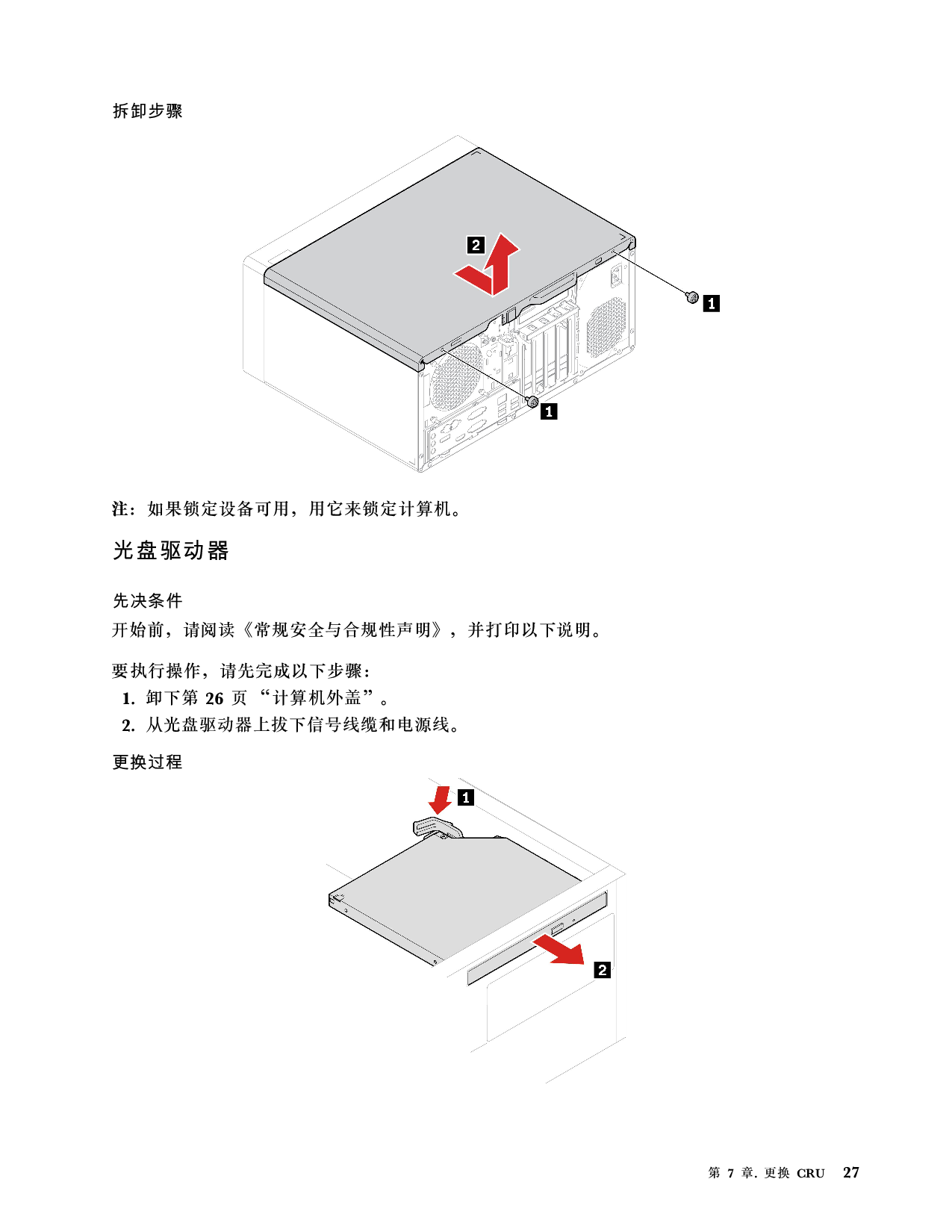 拆卸步骤

2

1

1

注：如果锁定设备可用，用它来锁定计算机。

光盘驱动器

先决条件

开始前，请阅读《常规安全与合规性声明》，并打印以下说明。

要执行操作，请先完成以下步骤：

1. 卸下第 26 页 “计算机外盖”。
2. 从光盘驱动器上拔下信号线缆和电源线。

更换过程

1

2

第 7 章. 更换 CRU 27