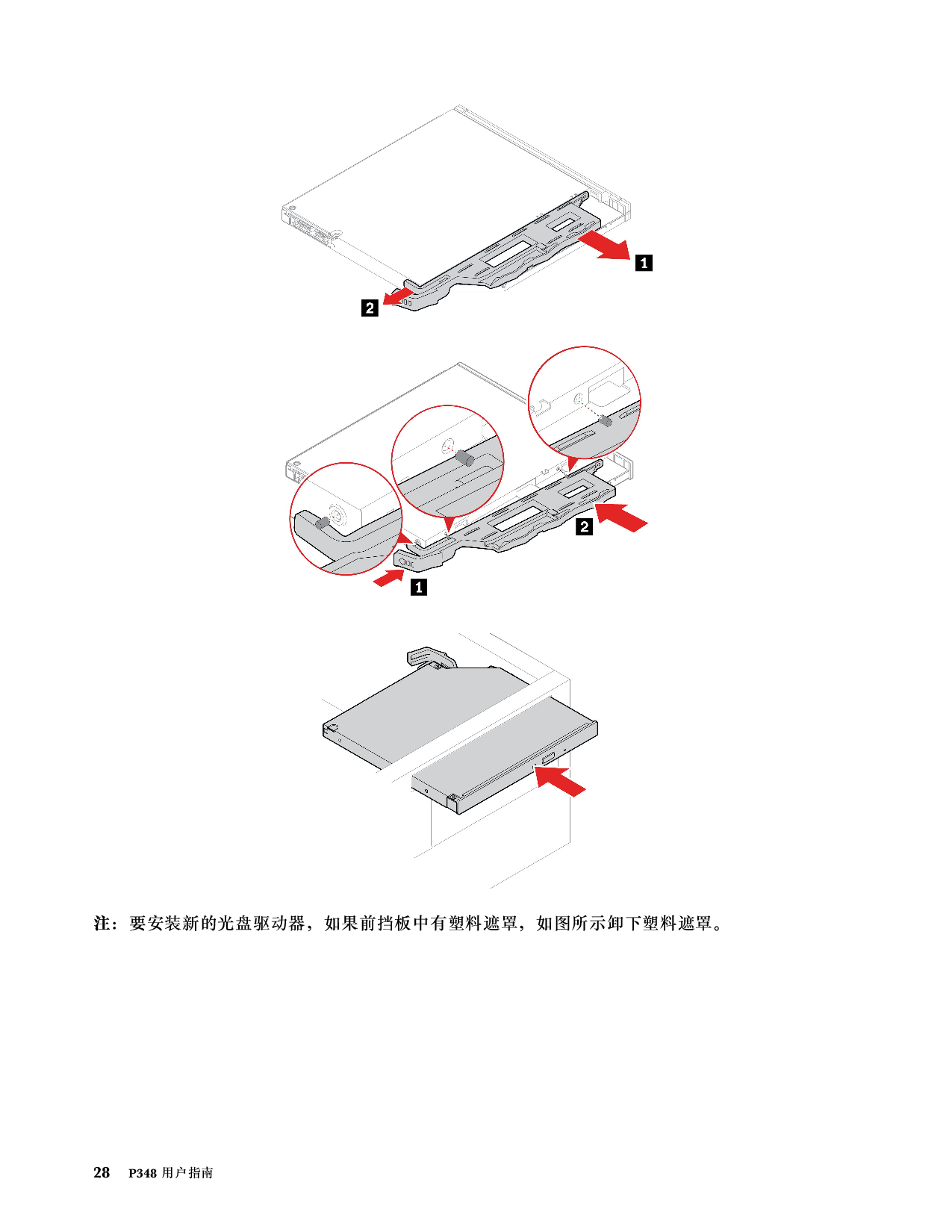 1

2

2

1

注：要安装新的光盘驱动器，如果前挡板中有塑料遮罩，如图所示卸下塑料遮罩。

28 P348 用户指南