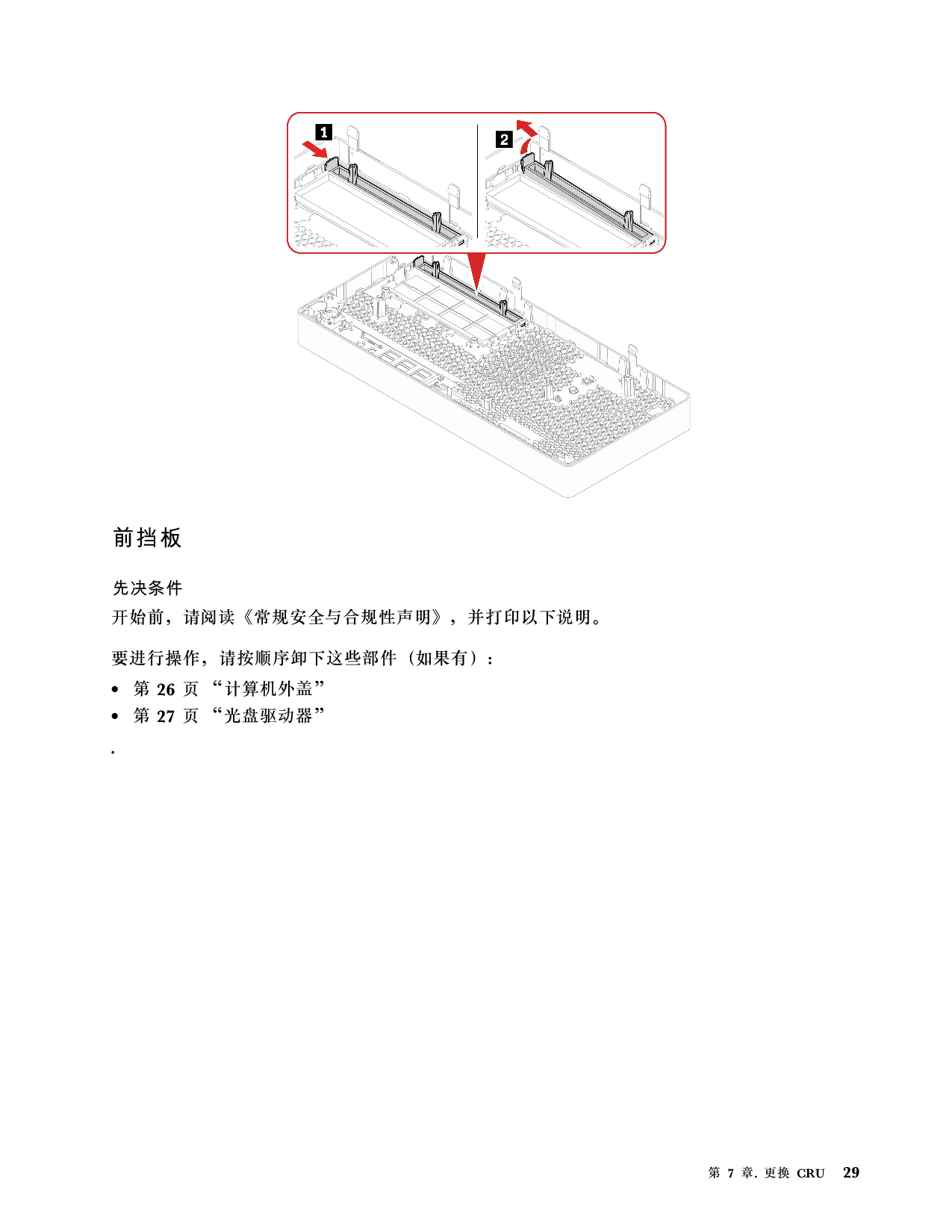 1

2

前挡板

先决条件

开始前，请阅读《常规安全与合规性声明》，并打印以下说明。

要进行操作，请按顺序卸下这些部件（如果有）：

• 第 26 页 “计算机外盖”
• 第 27 页 “光盘驱动器”

.

第 7 章. 更换 CRU 29