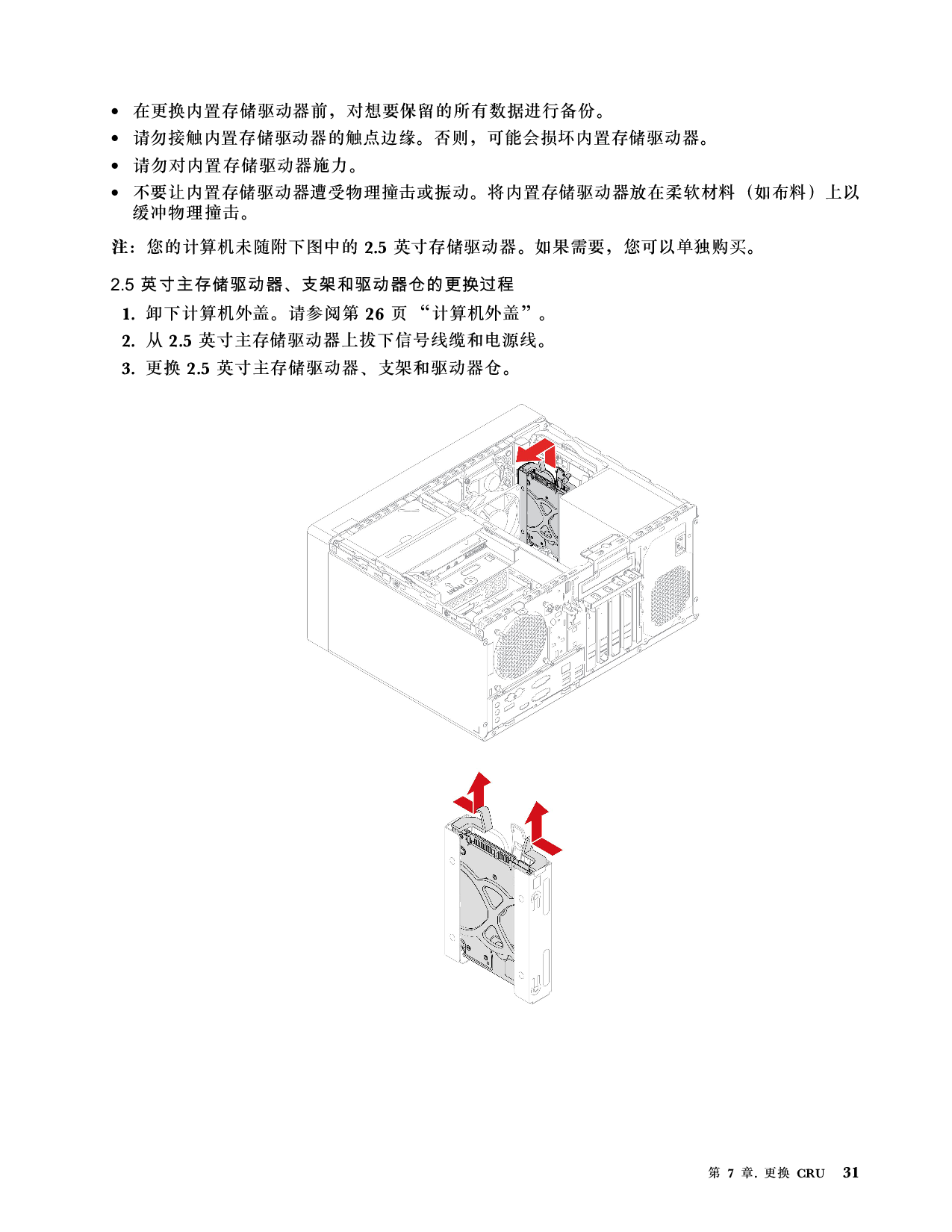 • 在更换内置存储驱动器前，对想要保留的所有数据进行备份。
• 请勿接触内置存储驱动器的触点边缘。否则，可能会损坏内置存储驱动器。
• 请勿对内置存储驱动器施力。
• 不要让内置存储驱动器遭受物理撞击或振动。将内置存储驱动器放在柔软材料（如布料）上以缓冲物理撞击。

注：您的计算机未随附下图中的 2.5 英寸存储驱动器。如果需要，您可以单独购买。

2.5 英寸主存储驱动器、支架和驱动器仓的更换过程

1. 卸下计算机外盖。请参阅第 26 页 “计算机外盖”。
2. 从 2.5 英寸主存储驱动器上拔下信号线缆和电源线。
3. 更换 2.5 英寸主存储驱动器、支架和驱动器仓。

第 7 章. 更换 CRU 31