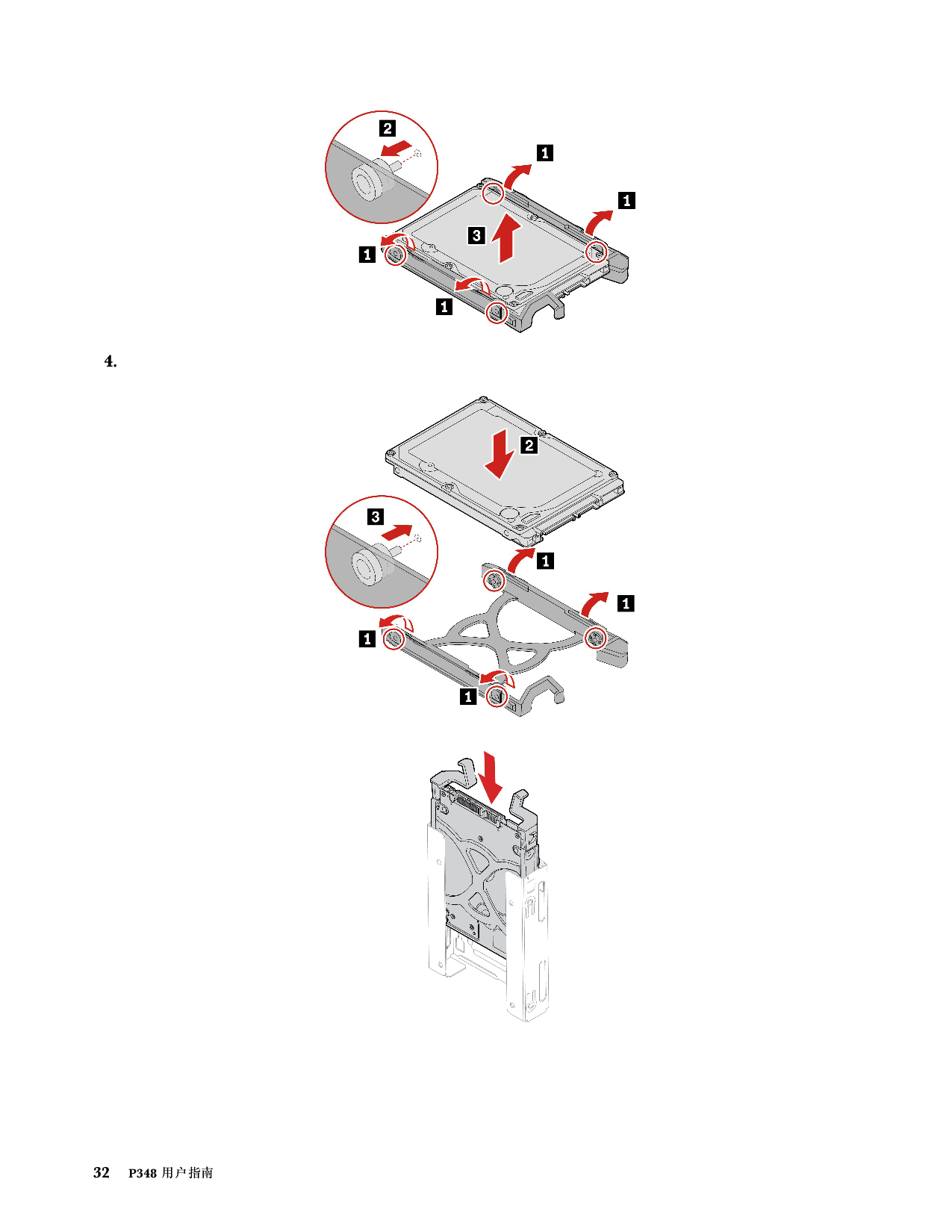 2

1

1

3

1

1

4.

2

3

1

1

1

1

32 P348 用户指南