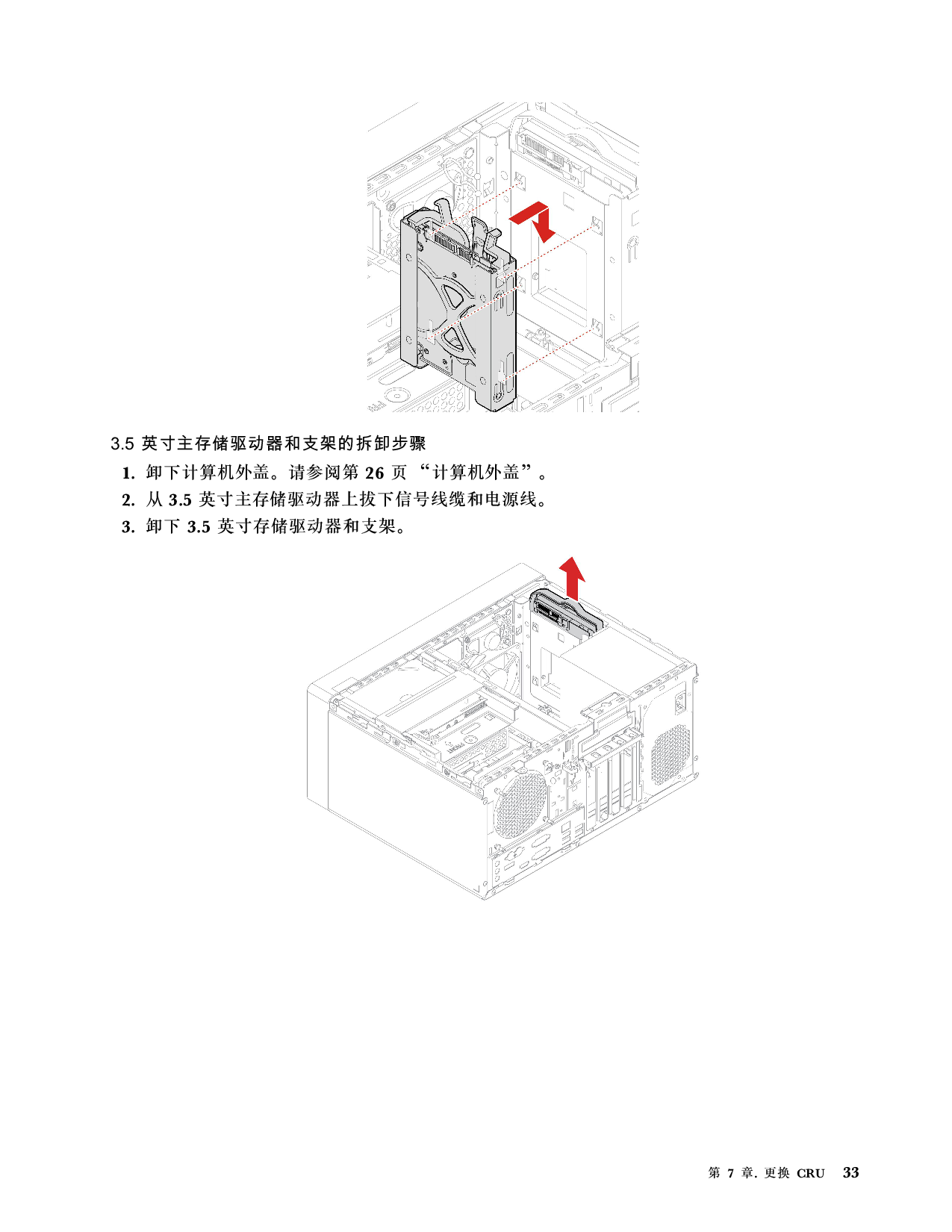 3.5 英寸主存储驱动器和支架的拆卸步骤

1. 卸下计算机外盖。请参阅第 26 页 “计算机外盖”。

2. 从 3.5 英寸主存储驱动器上拔下信号线缆和电源线。

3. 卸下 3.5 英寸存储驱动器和支架。

第 7 章. 更换 CRU 33