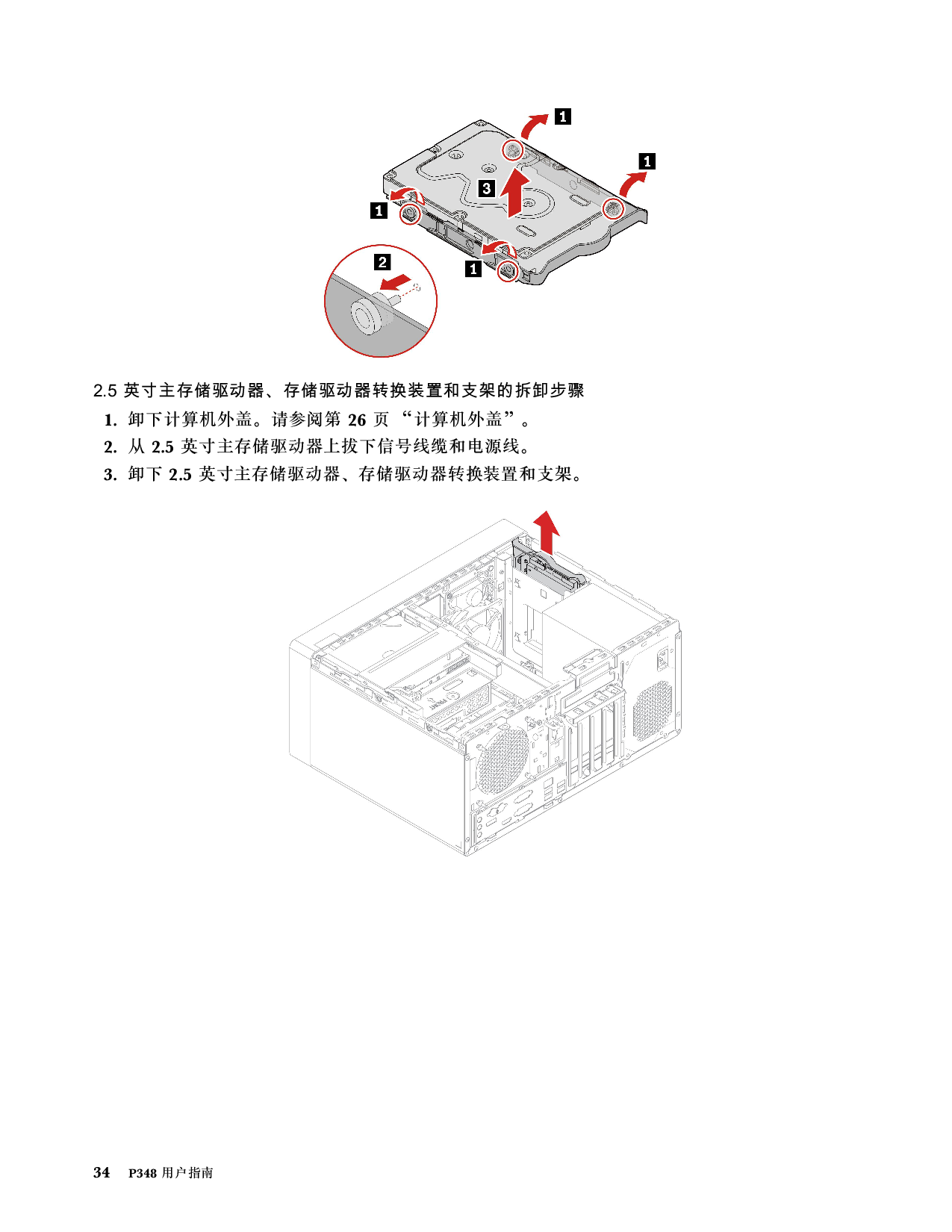 1

1

3

1

2

1

2.5 英寸主存储驱动器、存储驱动器转换装置和支架的拆卸步骤

1. 卸下计算机外盖。请参阅第 26 页 “计算机外盖”。

2. 从 2.5 英寸主存储驱动器上拔下信号线缆和电源线。

3. 卸下 2.5 英寸主存储驱动器、存储驱动器转换装置和支架。

34 P348 用户指南