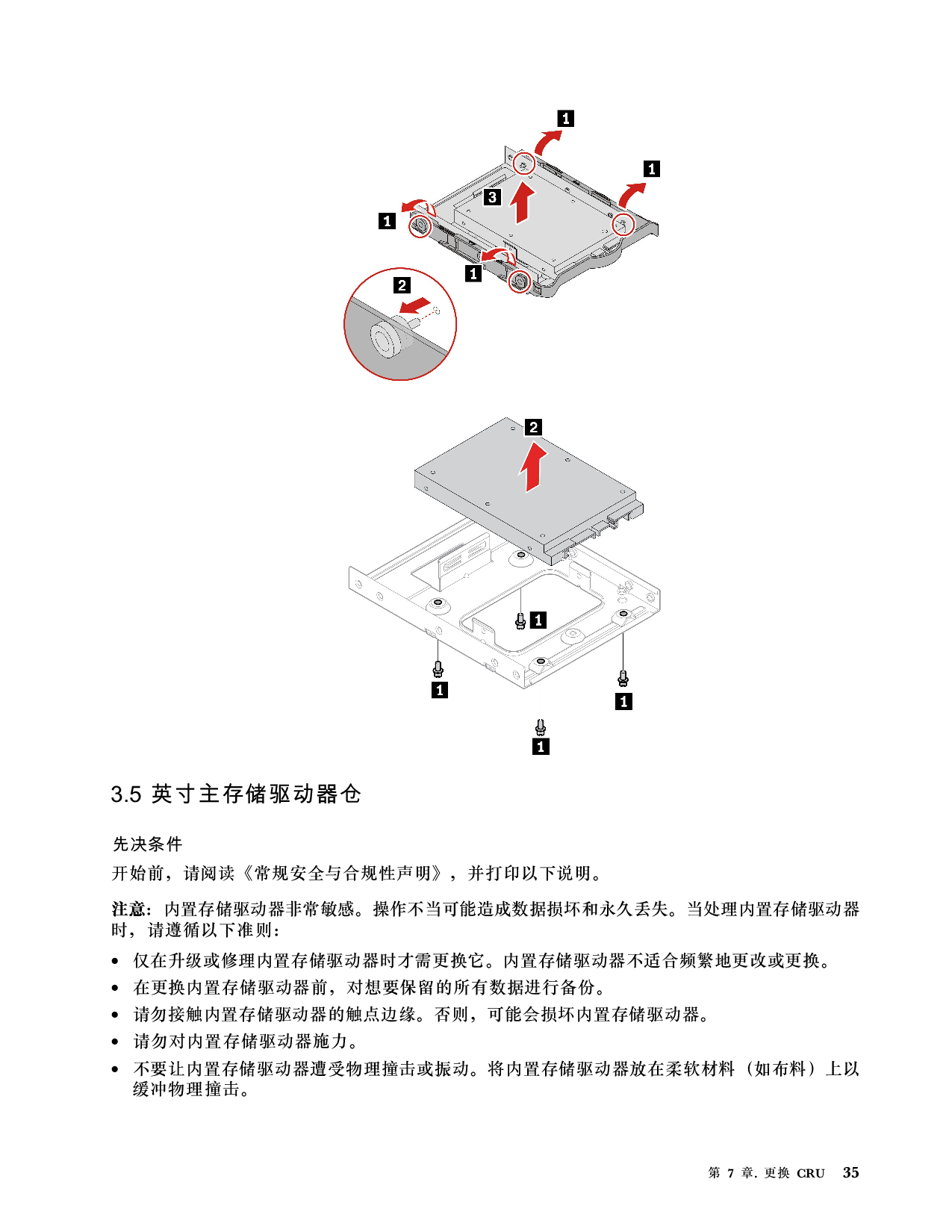 1

1

3

1

1

2

2

1

1

1

1

3.5 英寸主存储驱动器仓

先决条件

开始前，请阅读《常规安全与合规性声明》，并打印以下说明。

注意：内置存储驱动器非常敏感。操作不当可能造成数据损坏和永久丢失。当处理内置存储驱动器时，请遵循以下准则：

• 仅在升级或修理内置存储驱动器时才需更换它。内置存储驱动器不适合频繁地更改或更换。
• 在更换内置存储驱动器前，对想要保留的所有数据进行备份。
• 请勿接触内置存储驱动器的触点边缘。否则，可能会损坏内置存储驱动器。
• 请勿对内置存储驱动器施力。
• 不要让内置存储驱动器遭受物理撞击或振动。将内置存储驱动器放在柔软材料（如布料）上以缓冲物理撞击。

第 7 章. 更换 CRU 35