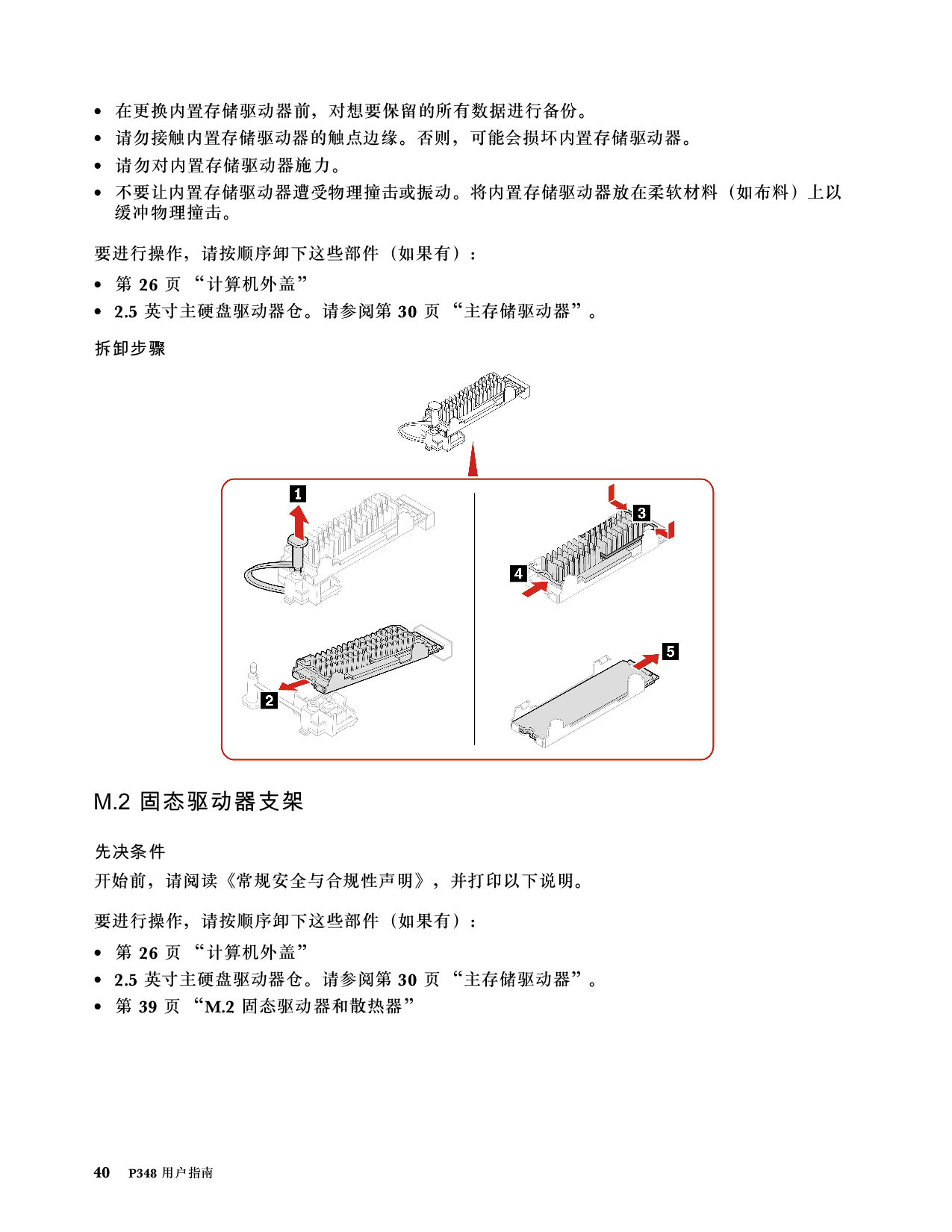 • 在更换内置存储驱动器前，对想要保留的所有数据进行备份。
• 请勿接触内置存储驱动器的触点边缘。否则，可能会损坏内置存储驱动器。
• 请勿对内置存储驱动器施力。
• 不要让内置存储驱动器遭受物理撞击或振动。将内置存储驱动器放在柔软材料（如布料）上以缓冲物理撞击。

要进行操作，请按顺序卸下这些部件（如果有）：

• 第 26 页 “计算机外盖”
• 2.5 英寸主硬盘驱动器仓。请参阅第 30 页 “主存储驱动器”。

拆卸步骤

1
3
4
2
5

M.2 固态驱动器支架

先决条件

开始前，请阅读《常规安全与合规性声明》，并打印以下说明。

要进行操作，请按顺序卸下这些部件（如果有）：

• 第 26 页 “计算机外盖”
• 2.5 英寸主硬盘驱动器仓。请参阅第 30 页 “主存储驱动器”。
• 第 39 页 “M.2 固态驱动器和散热器”

40 P348 用户指南