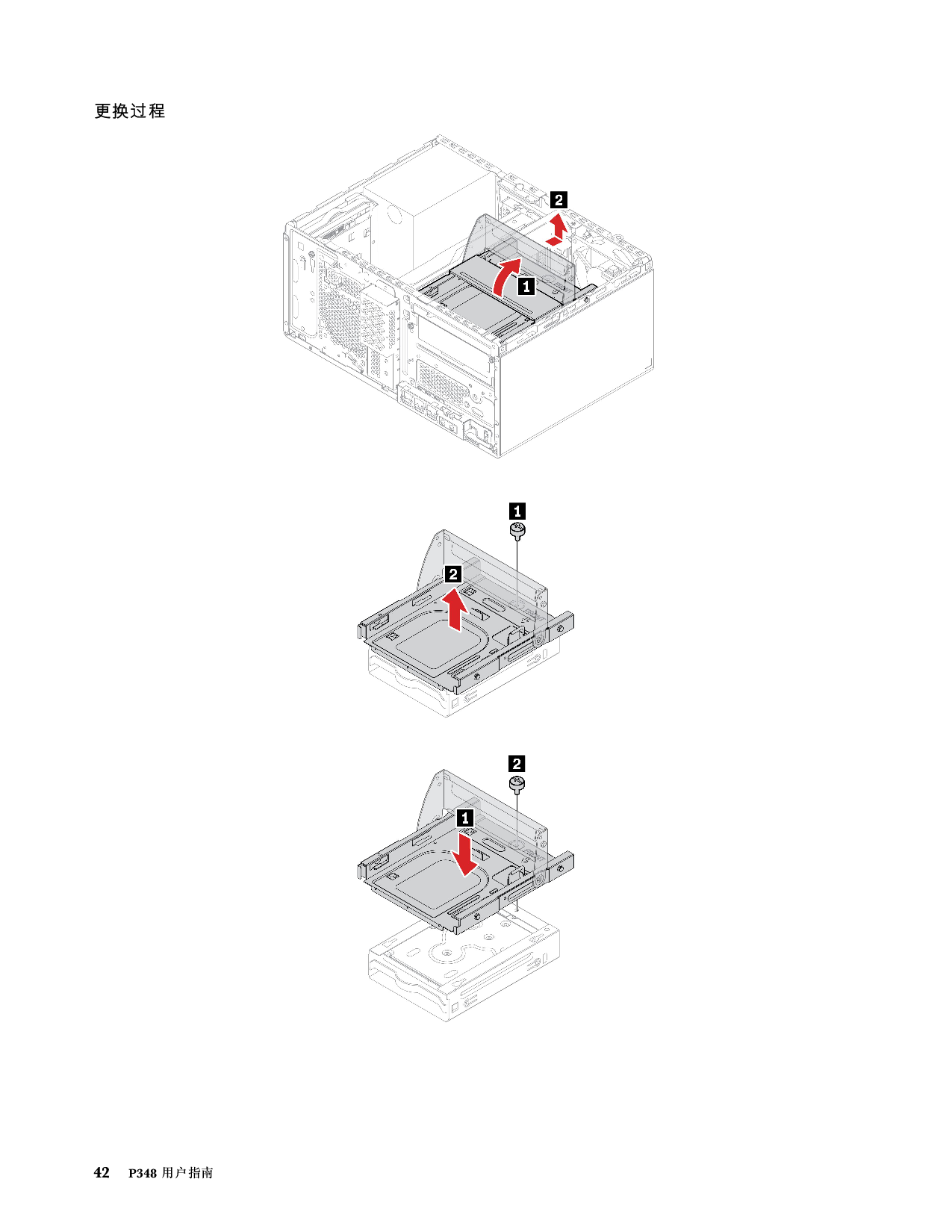 更换过程

2

1

1

2

2

1

42 P348 用户指南