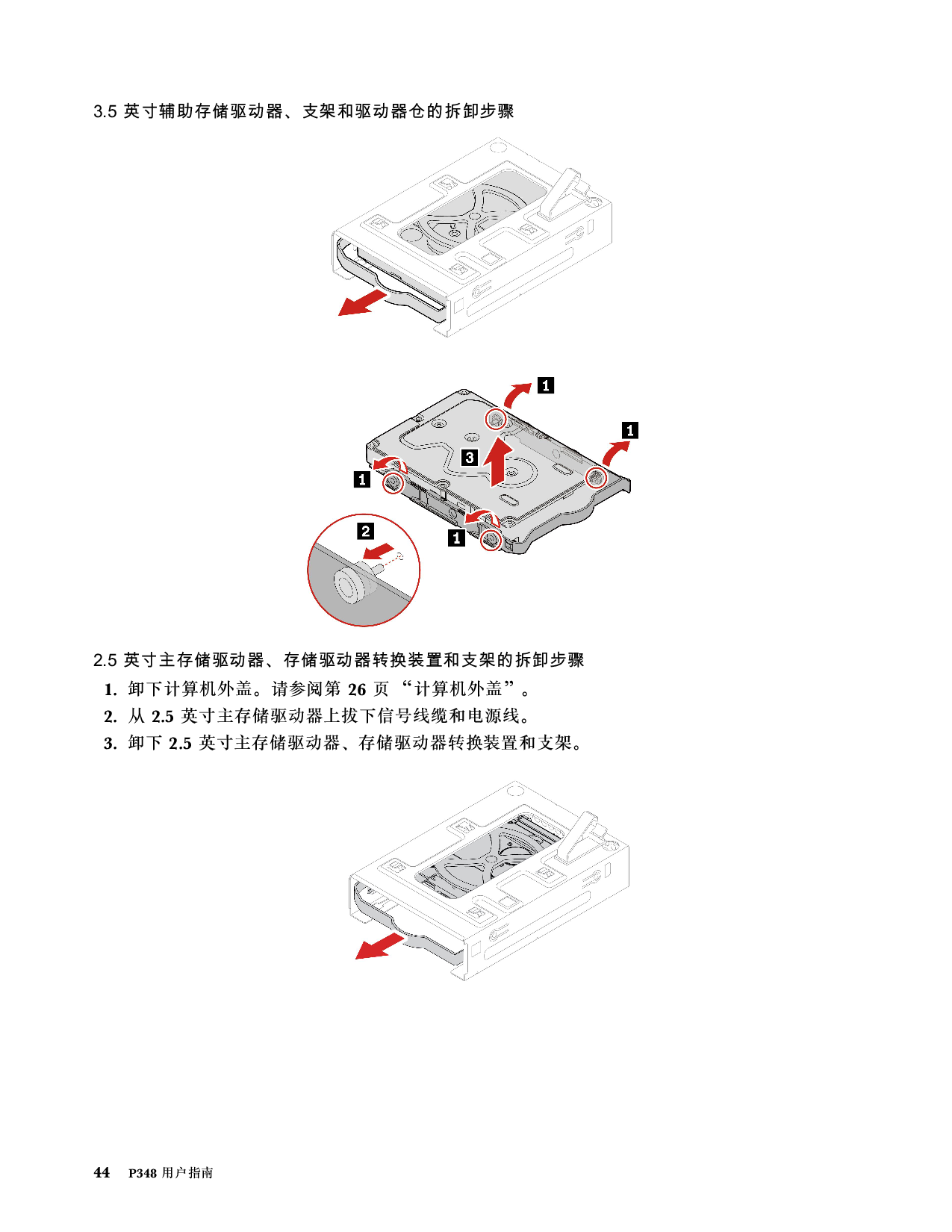 3.5 英寸辅助存储驱动器、支架和驱动器仓的拆卸步骤

1

1

3

1

1

2

2.5 英寸主存储驱动器、存储驱动器转换装置和支架的拆卸步骤

1. 卸下计算机外盖。请参阅第 26 页 “计算机外盖”。

2. 从 2.5 英寸主存储驱动器上拔下信号线缆和电源线。

3. 卸下 2.5 英寸主存储驱动器、存储驱动器转换装置和支架。

44 P348 用户指南