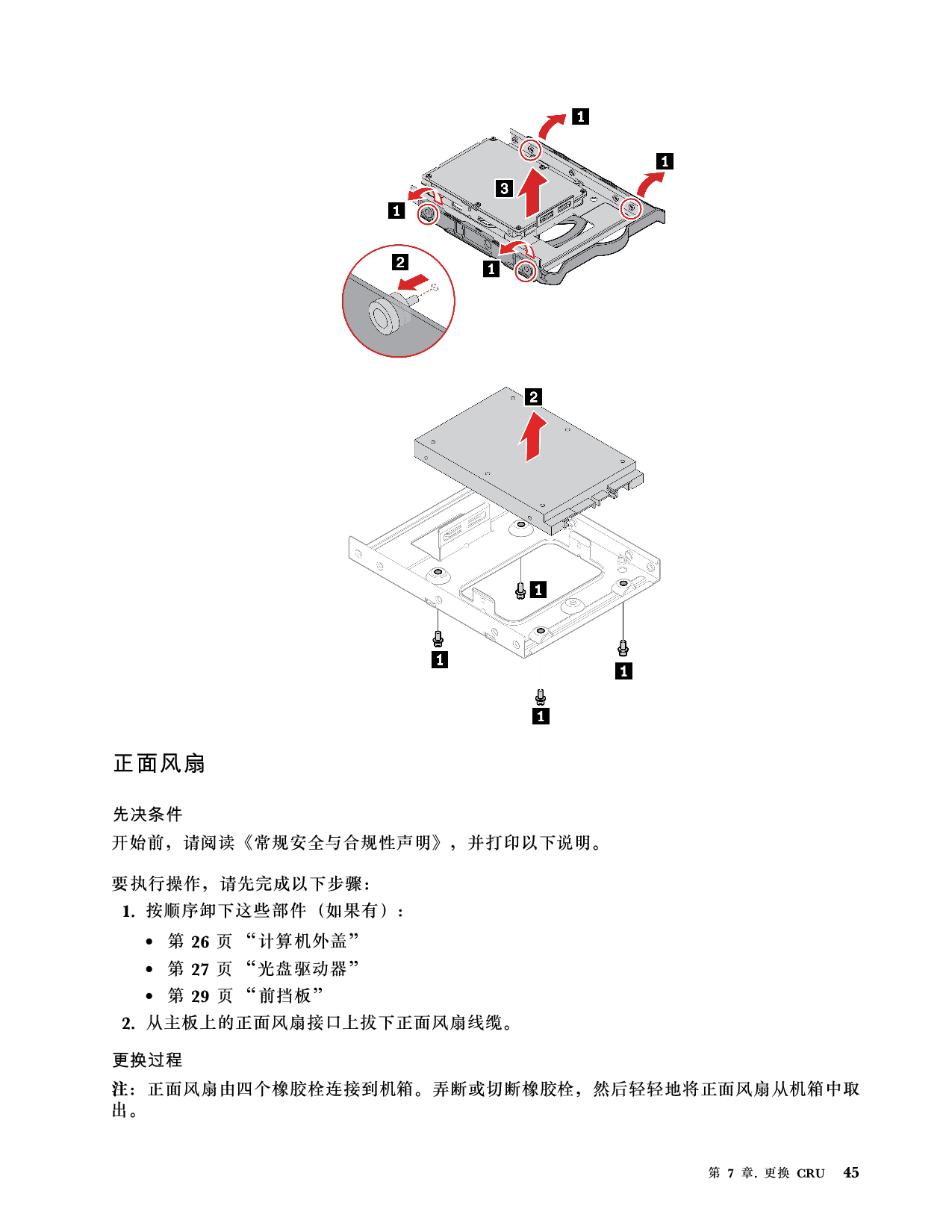 1

1

3

1

2

1

2

1

1

1

1

正面风扇

先决条件

开始前，请阅读《常规安全与合规性声明》，并打印以下说明。

要执行操作，请先完成以下步骤：

1. 按顺序卸下这些部件（如果有）：

• 第 26 页 “计算机外盖”

• 第 27 页 “光盘驱动器”

• 第 29 页 “前挡板”

2. 从主板上的正面风扇接口上拔下正面风扇线缆。

更换过程

注：正面风扇由四个橡胶栓连接到机箱。弄断或切断橡胶栓，然后轻轻地将正面风扇从机箱中取出。

第 7 章. 更换 CRU 45