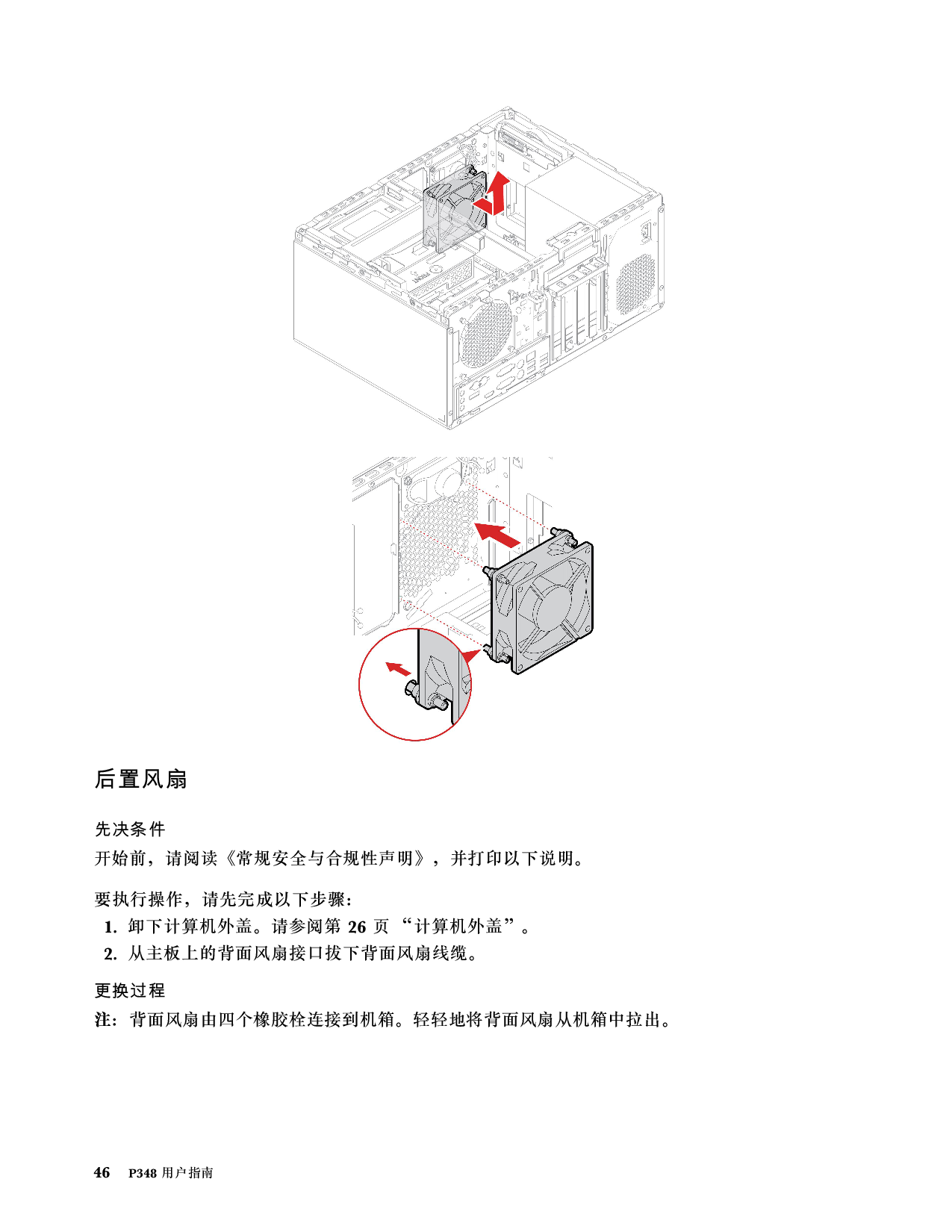 后置风扇

先决条件

开始前，请阅读《常规安全与合规性声明》，并打印以下说明。

要执行操作，请先完成以下步骤：

1. 卸下计算机外盖。请参阅第 26 页 “计算机外盖”。
2. 从主板上的背面风扇接口拔下背面风扇线缆。

更换过程

注：背面风扇由四个橡胶栓连接到机箱。轻轻地将背面风扇从机箱中拉出。

46 P348 用户指南