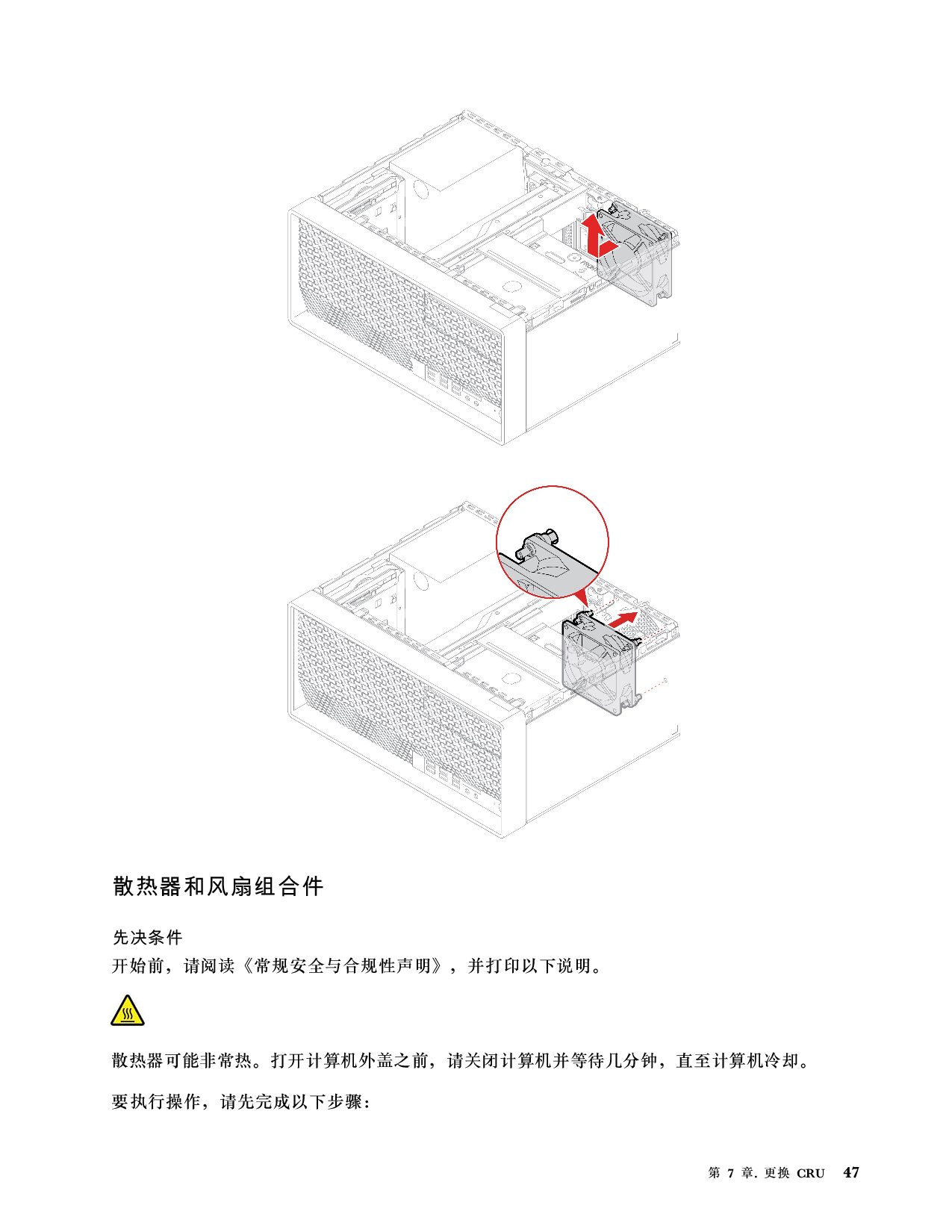 散热器和风扇组合件

先决条件

开始前，请阅读《常规安全与合规性声明》，并打印以下说明。

散热器可能非常热。打开计算机外盖之前，请关闭计算机并等待几分钟，直至计算机冷却。

要执行操作，请先完成以下步骤：

第 7 章. 更换 CRU 47