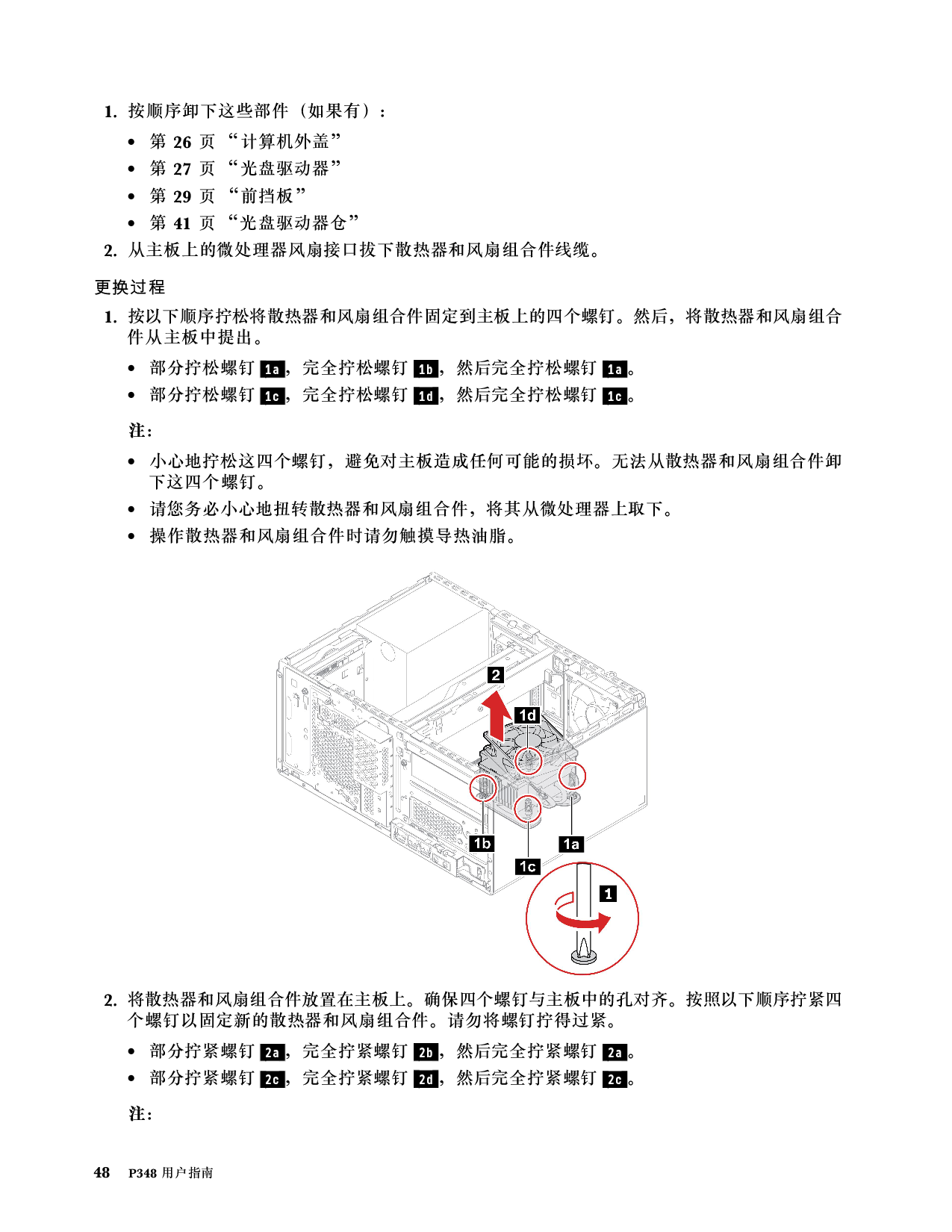 1. 按顺序卸下这些部件（如果有）：

• 第 26 页 “计算机外盖”
• 第 27 页 “光盘驱动器”
• 第 29 页 “前挡板”
• 第 41 页 “光盘驱动器仓”

2. 从主板上的微处理器风扇接口拔下散热器和风扇组合件线缆。

更换过程

1. 按以下顺序拧松将散热器和风扇组合件固定到主板上的四个螺钉。然后，将散热器和风扇组合件从主板中提出。

• 部分拧松螺钉 1a，完全拧松螺钉 1b，然后完全拧松螺钉 1a。
• 部分拧松螺钉 1c，完全拧松螺钉 1d，然后完全拧松螺钉 1c。

注：

• 小心地拧松这四个螺钉，避免对主板造成任何可能的损坏。无法从散热器和风扇组合件卸下这四个螺钉。
• 请您务必小心地扭转散热器和风扇组合件，将其从微处理器上取下。
• 操作散热器和风扇组合件时请勿触摸导热油脂。

2
1d
1b
1a
1c
1

2. 将散热器和风扇组合件放置在主板上。确保四个螺钉与主板中的孔对齐。按照以下顺序拧紧四个螺钉以固定新的散热器和风扇组合件。请勿将螺钉拧得过紧。

• 部分拧紧螺钉 2a，完全拧紧螺钉 2b，然后完全拧紧螺钉 2a。
• 部分拧紧螺钉 2c，完全拧紧螺钉 2d，然后完全拧紧螺钉 2c。

注：

48 P348 用户指南