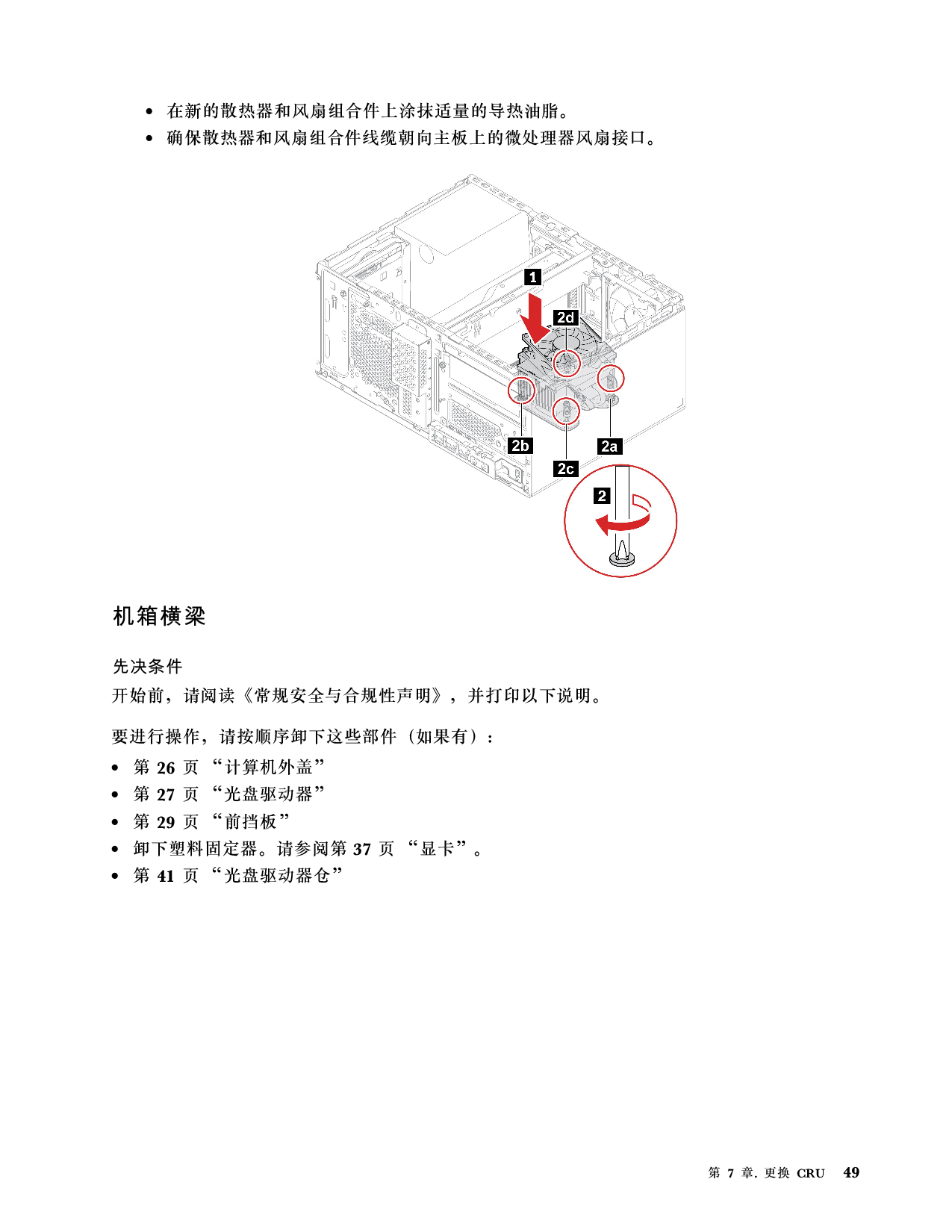 • 在新的散热器和风扇组合件上涂抹适量的导热油脂。
• 确保散热器和风扇组合件线缆朝向主板上的微处理器风扇接口。

1
2d
2b
2c
2a
2

机箱横梁

先决条件

开始前，请阅读《常规安全与合规性声明》，并打印以下说明。

要进行操作，请按顺序卸下这些部件（如果有）：

• 第 26 页 “计算机外盖”
• 第 27 页 “光盘驱动器”
• 第 29 页 “前挡板”
• 卸下塑料固定器。请参阅第 37 页 “显卡”。
• 第 41 页 “光盘驱动器仓”

第 7 章. 更换 CRU 49