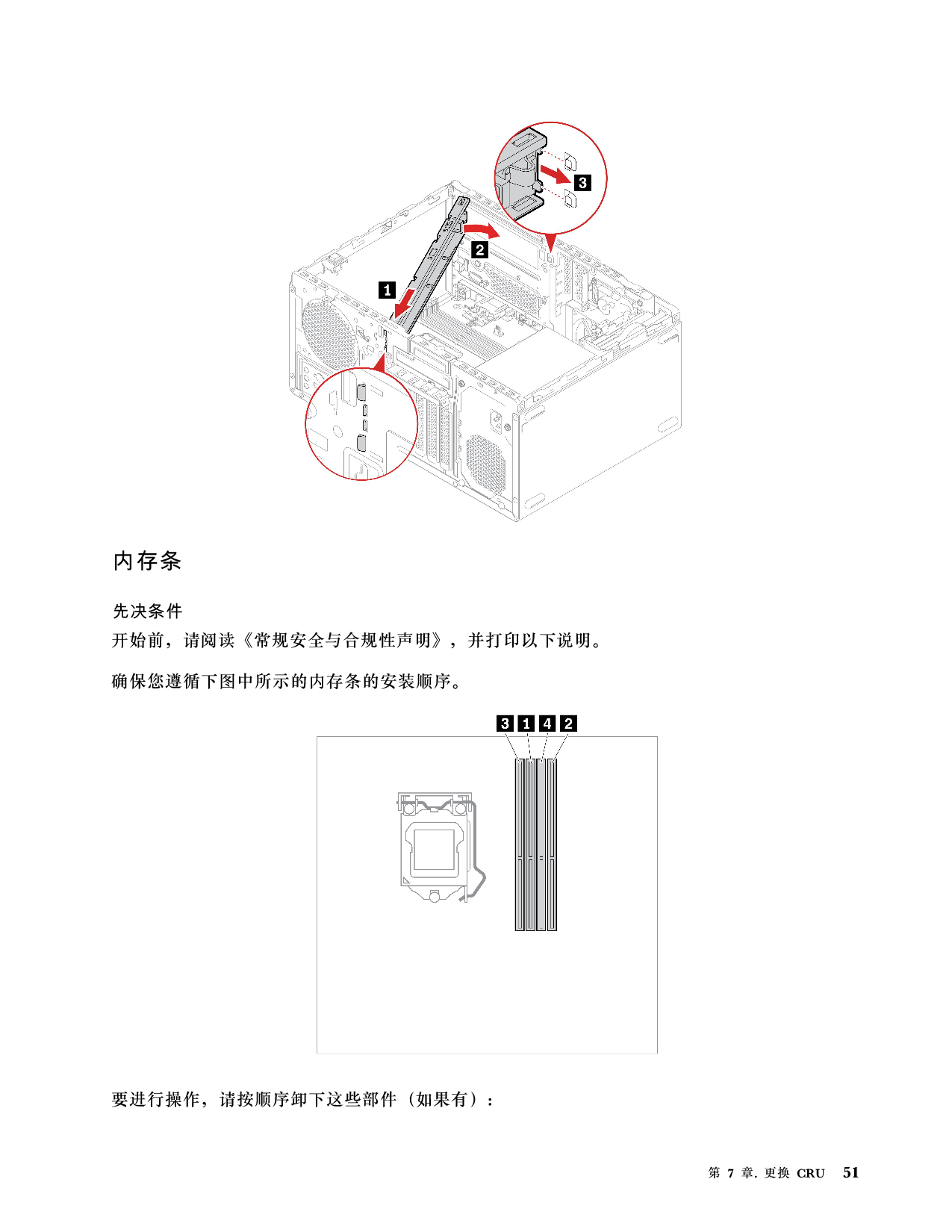 3

2

1

内存条

先决条件

开始前，请阅读《常规安全与合规性声明》，并打印以下说明。

确保您遵循下图中所示的内存条的安装顺序。

3 1 4 2

要进行操作，请按顺序卸下这些部件（如果有）：

第 7 章. 更换 CRU 51