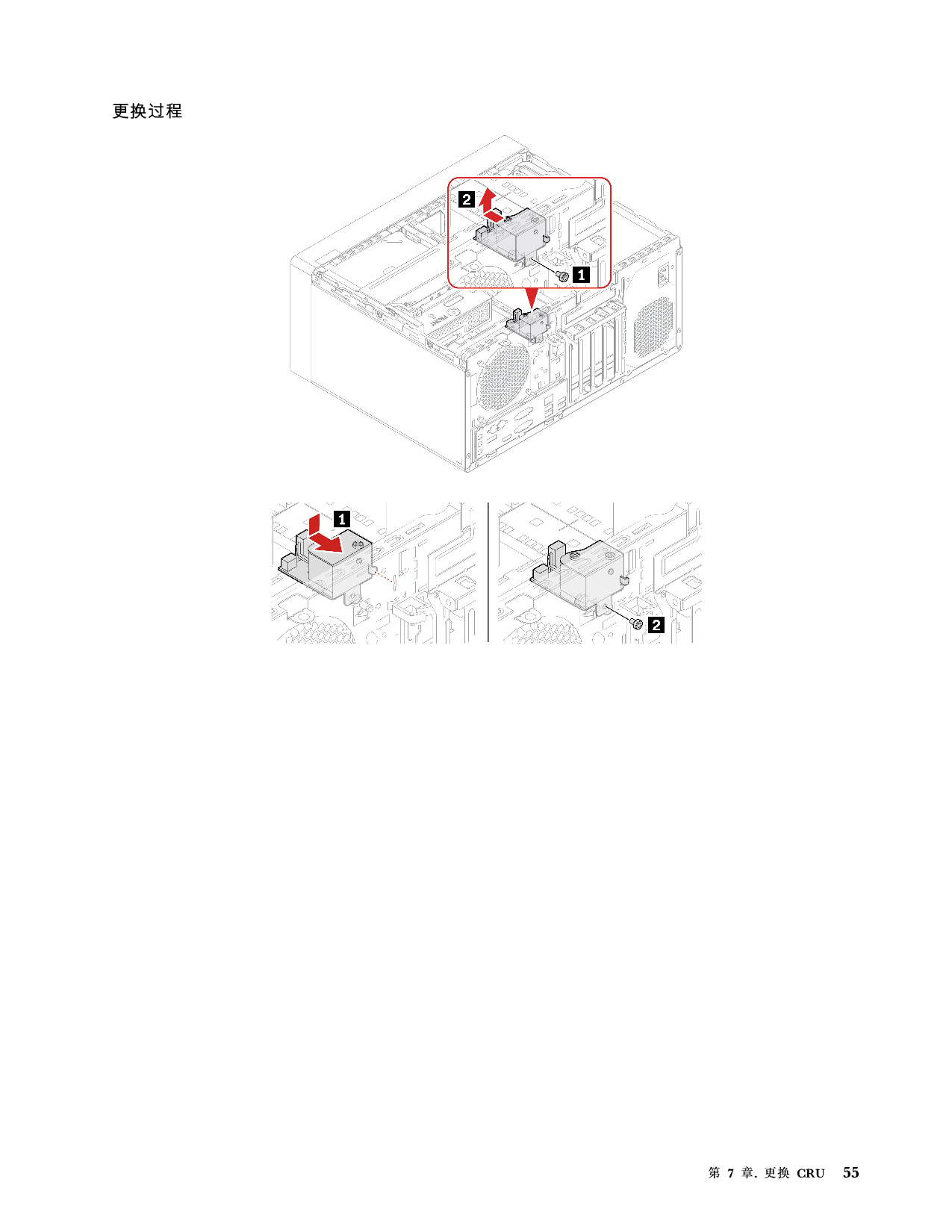 更换过程

2

1

1

2

第 7 章. 更换 CRU 55