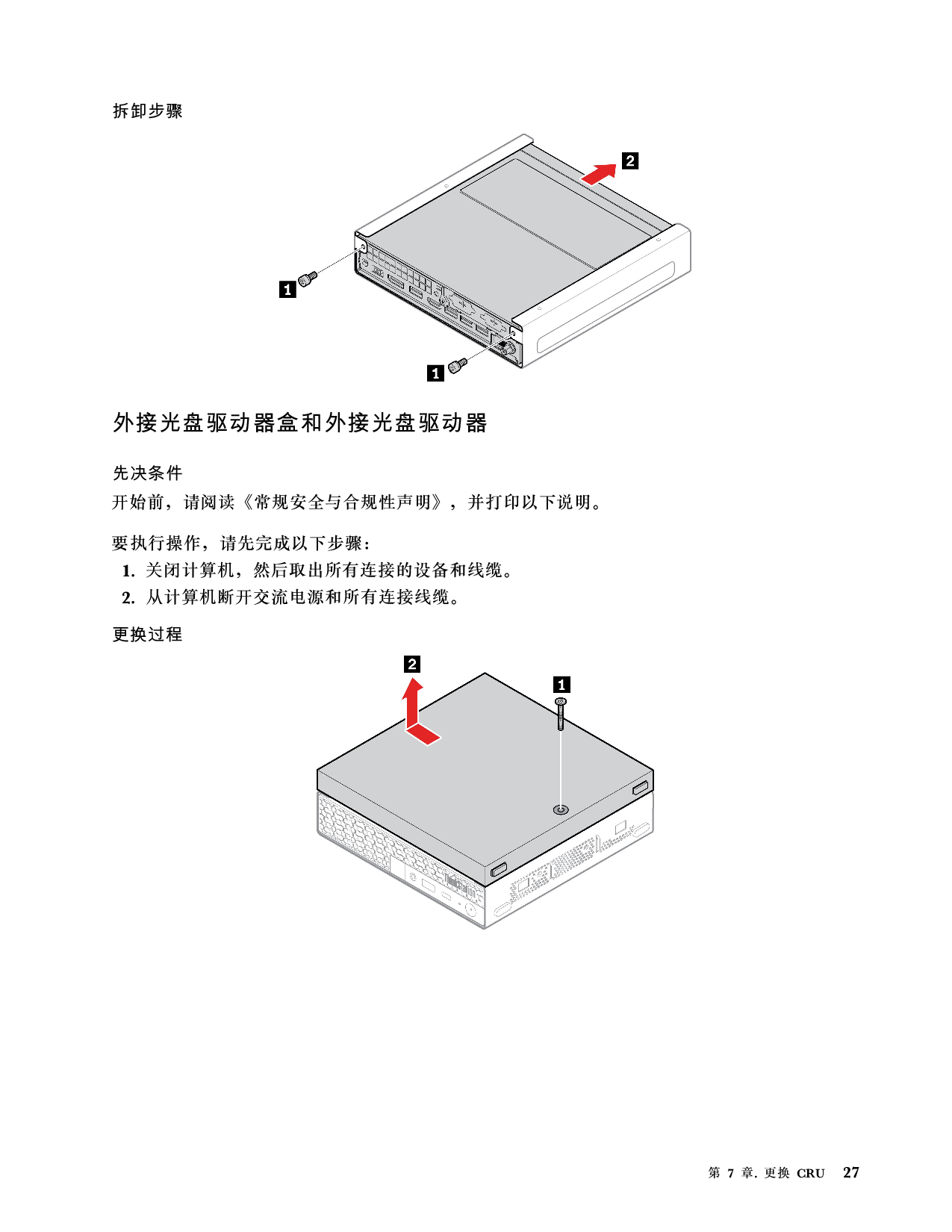 拆卸步骤

2

1

1

外接光盘驱动器盒和外接光盘驱动器

先决条件

开始前，请阅读《常规安全与合规性声明》，并打印以下说明。

要执行操作，请先完成以下步骤：

1. 关闭计算机，然后取出所有连接的设备和线缆。

2. 从计算机断开交流电源和所有连接线缆。

更换过程

2

1

第 7 章. 更换 CRU 27