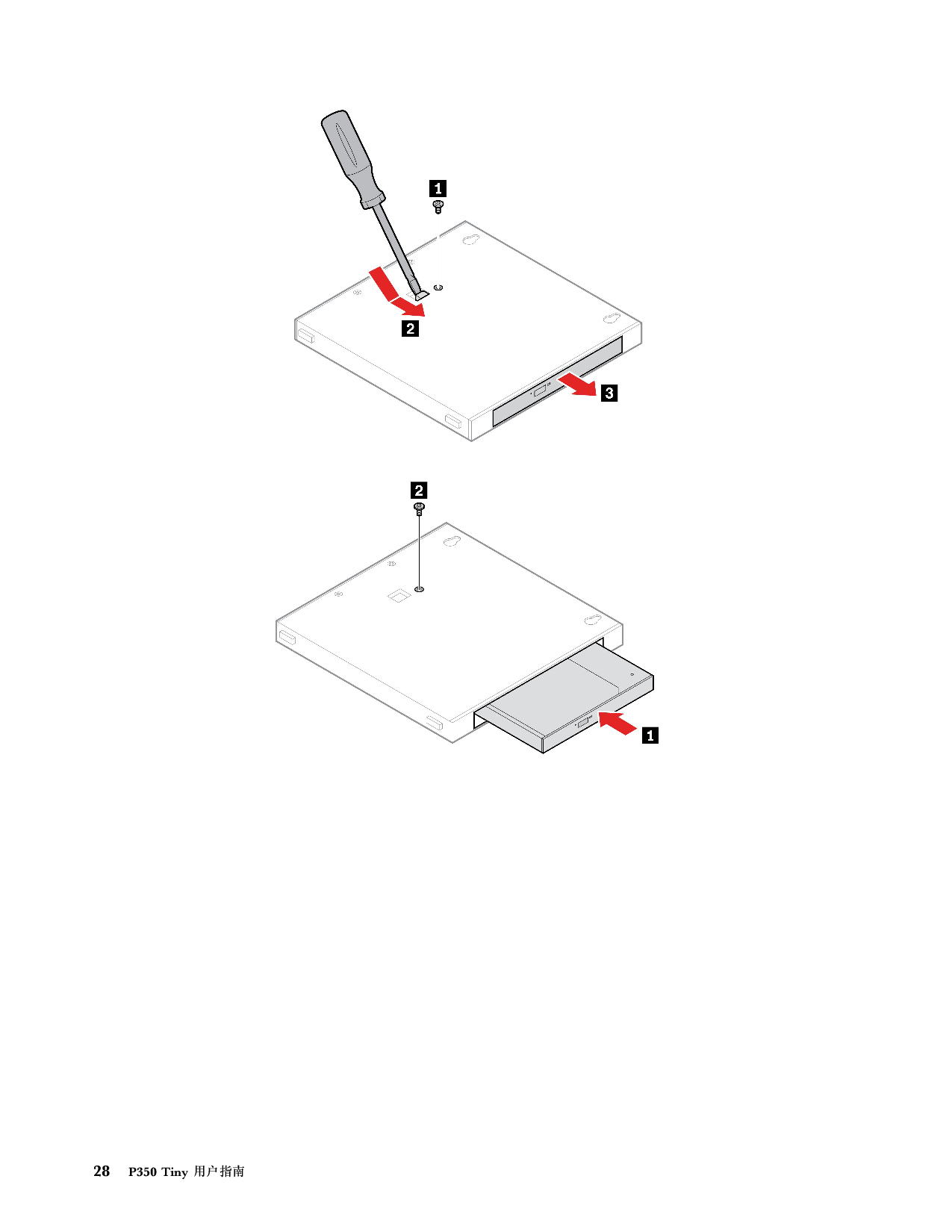 1

2

3

2

1

28 P350 Tiny 用户指南