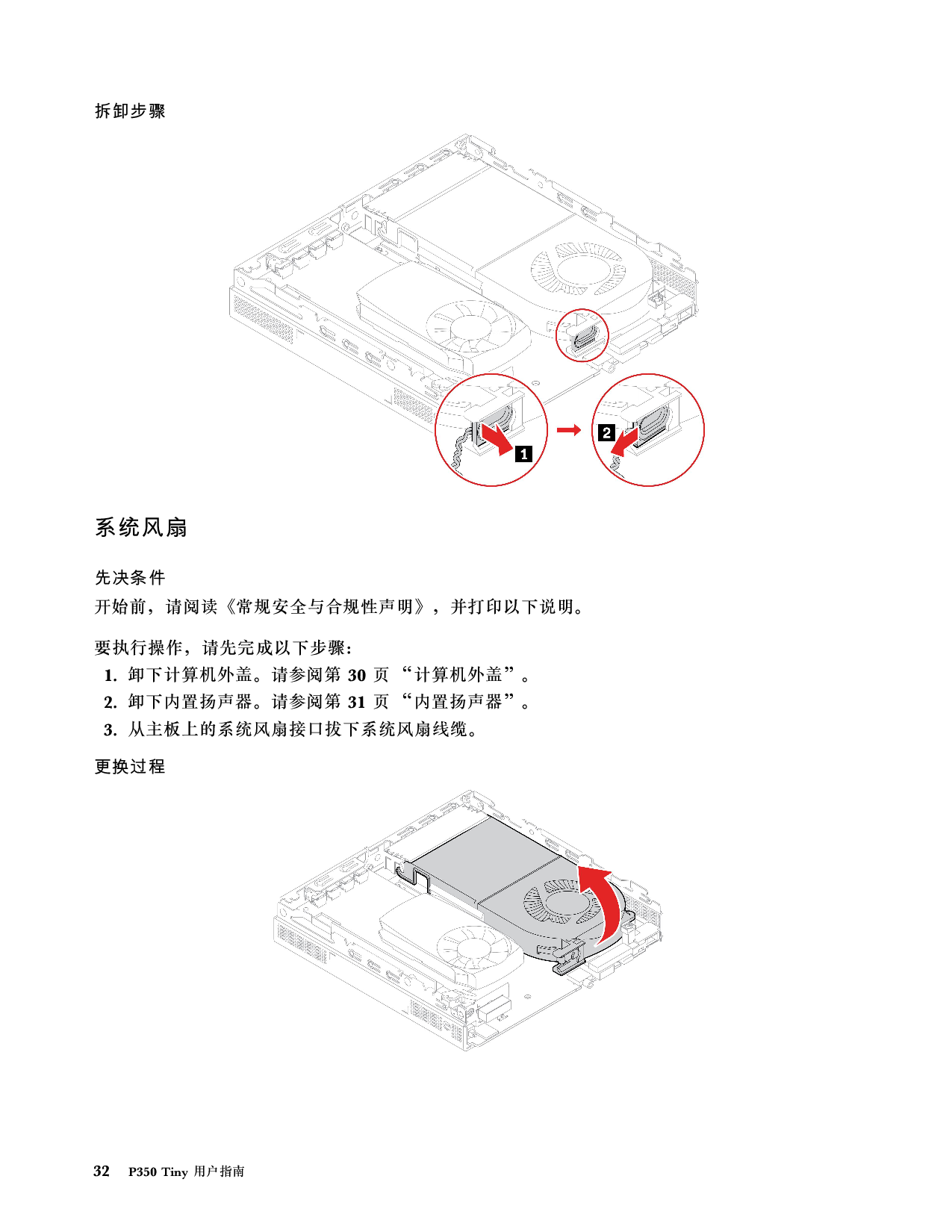 拆卸步骤

1

2

系统风扇

先决条件

开始前，请阅读《常规安全与合规性声明》，并打印以下说明。

要执行操作，请先完成以下步骤：

1. 卸下计算机外盖。请参阅第 30 页 “计算机外盖”。
2. 卸下内置扬声器。请参阅第 31 页 “内置扬声器”。
3. 从主板上的系统风扇接口拔下系统风扇线缆。

更换过程

32 P350 Tiny 用户指南