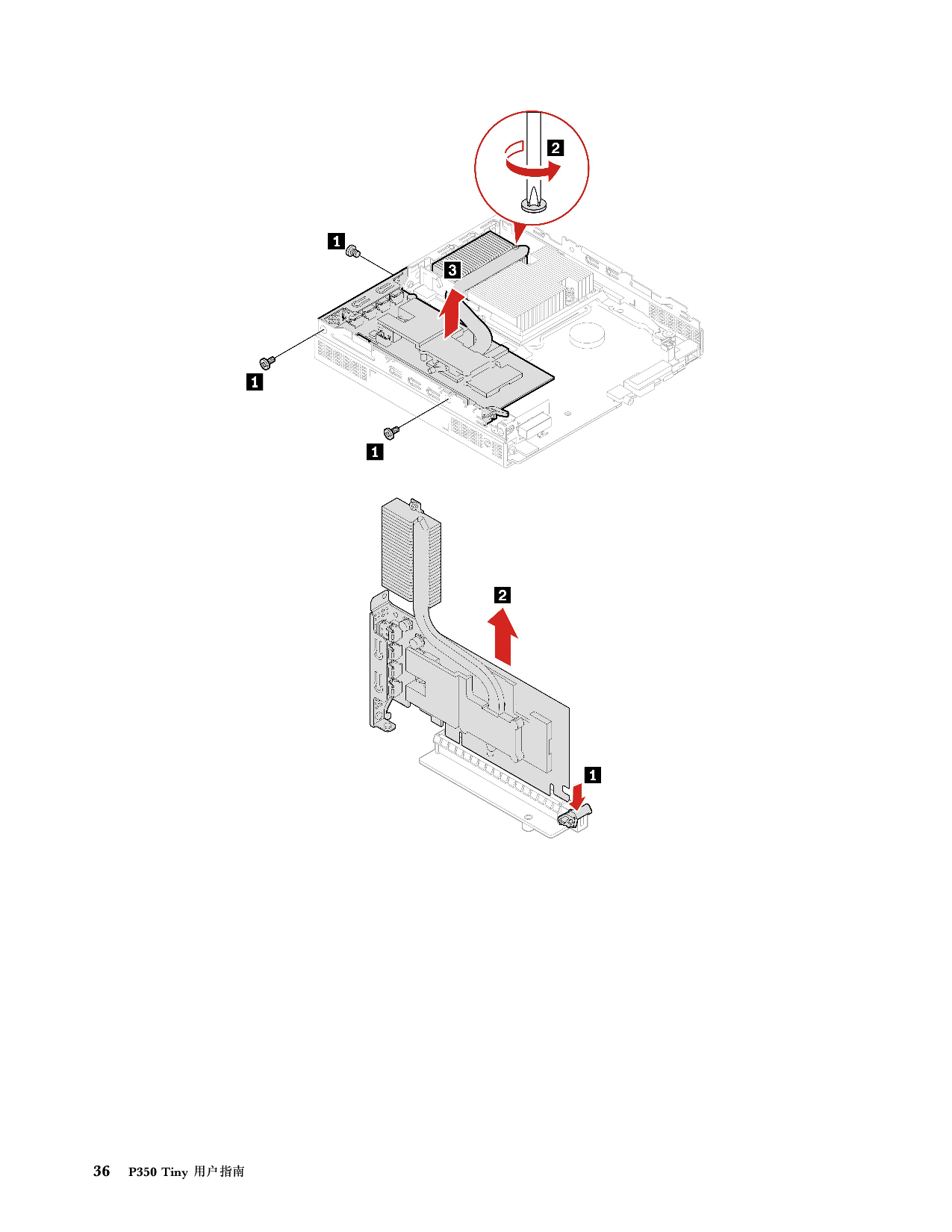 2

1

3

1

1

2

1

36 P350 Tiny 用户指南