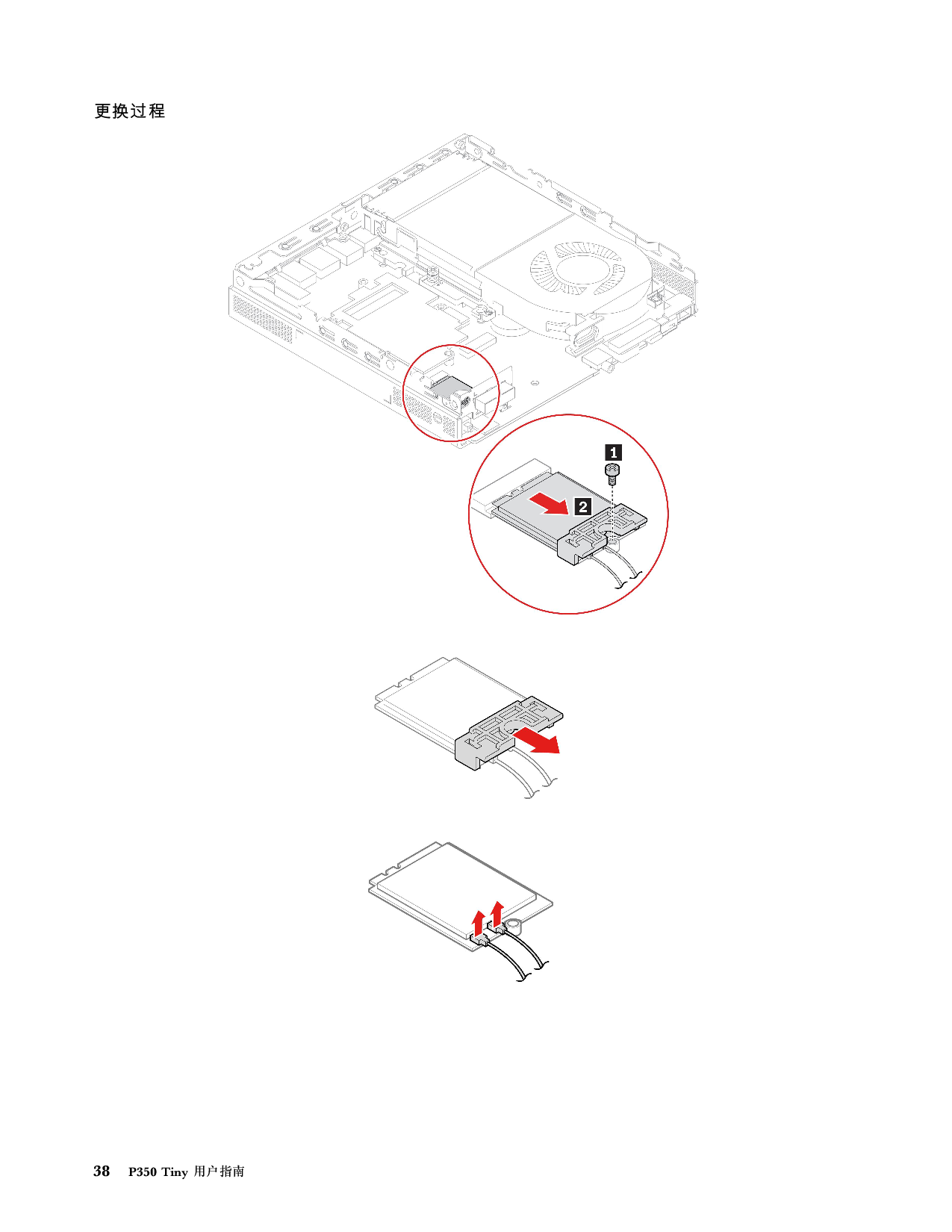 更换过程

1

2

38 P350 Tiny 用户指南