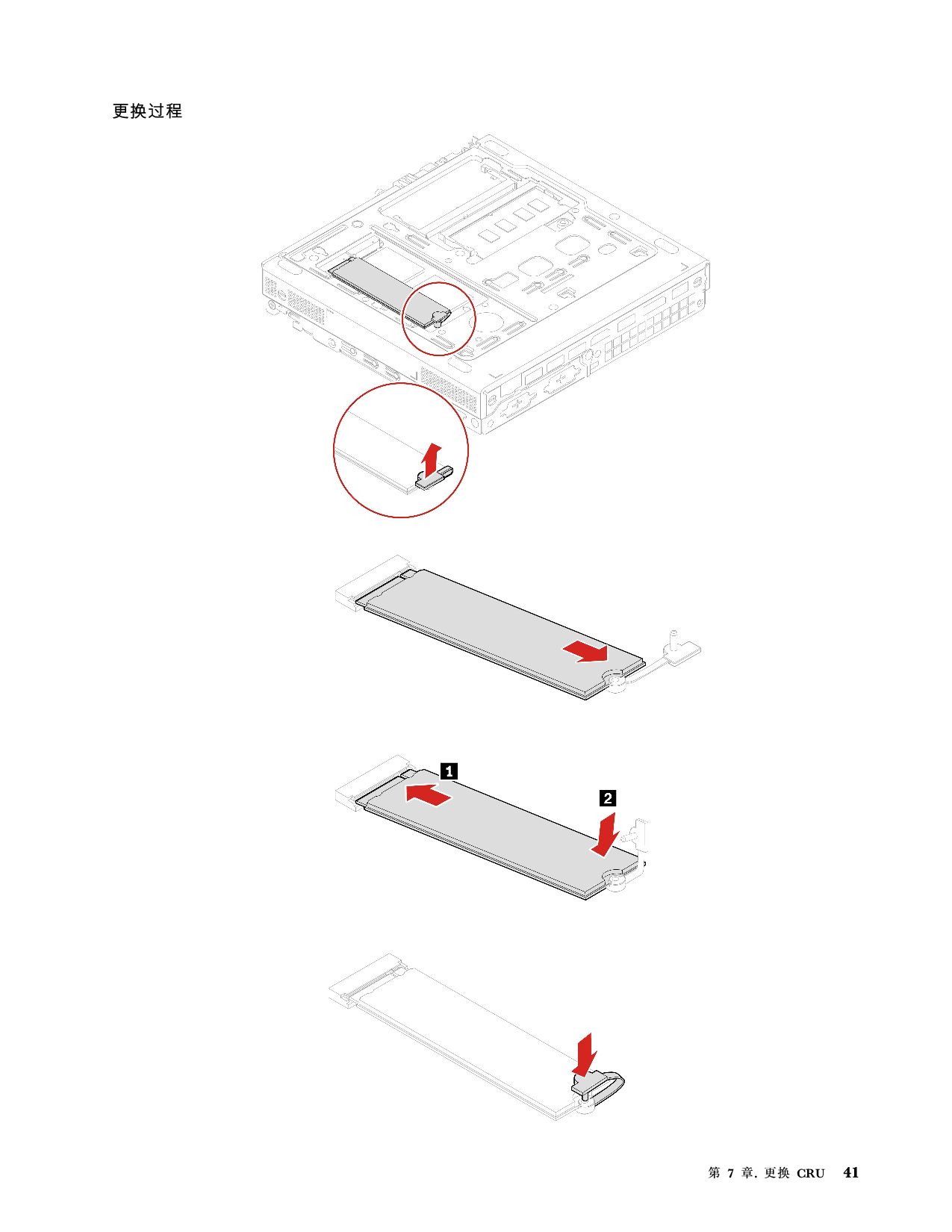 更换过程

1

2

第 7 章. 更换 CRU 41