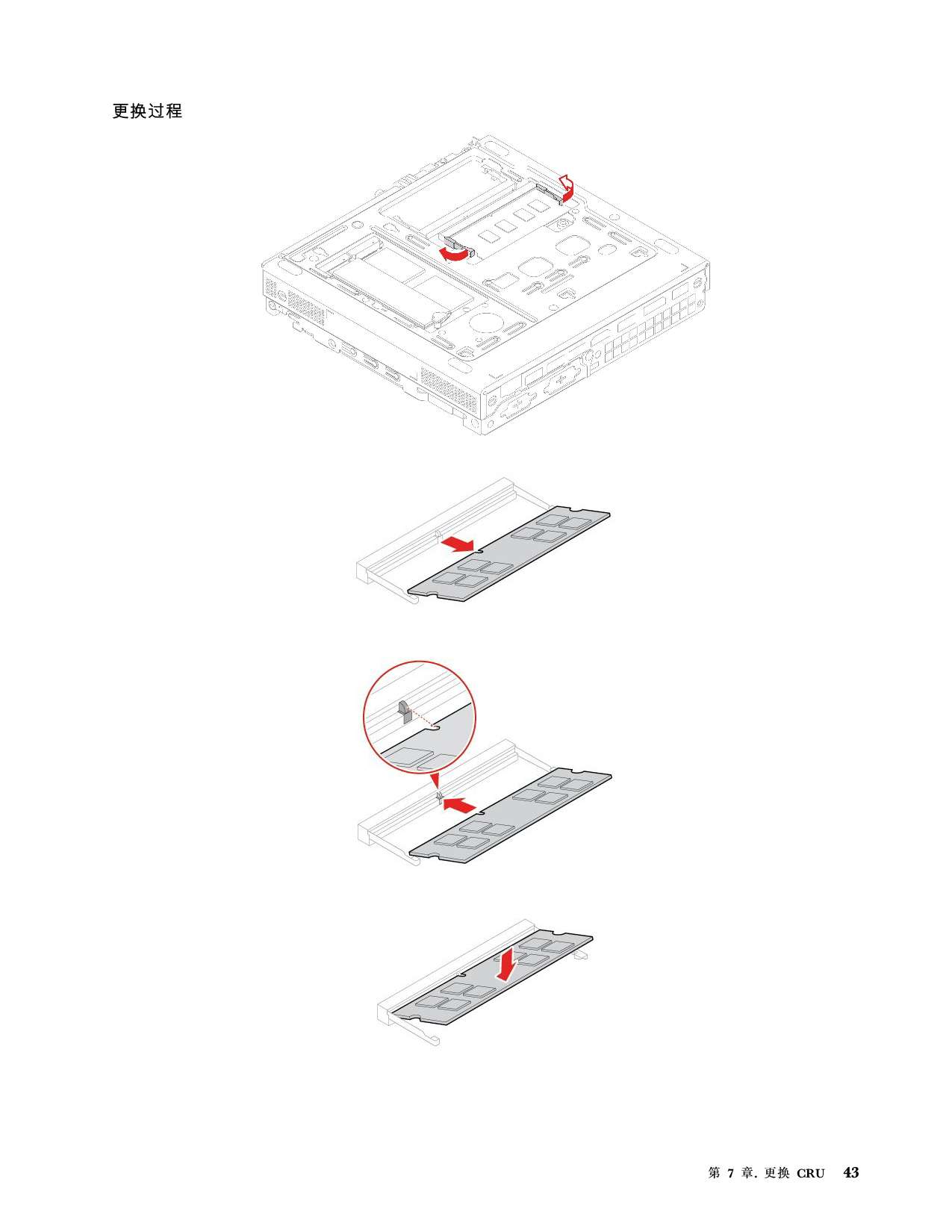 更换过程

第 7 章. 更换 CRU 43