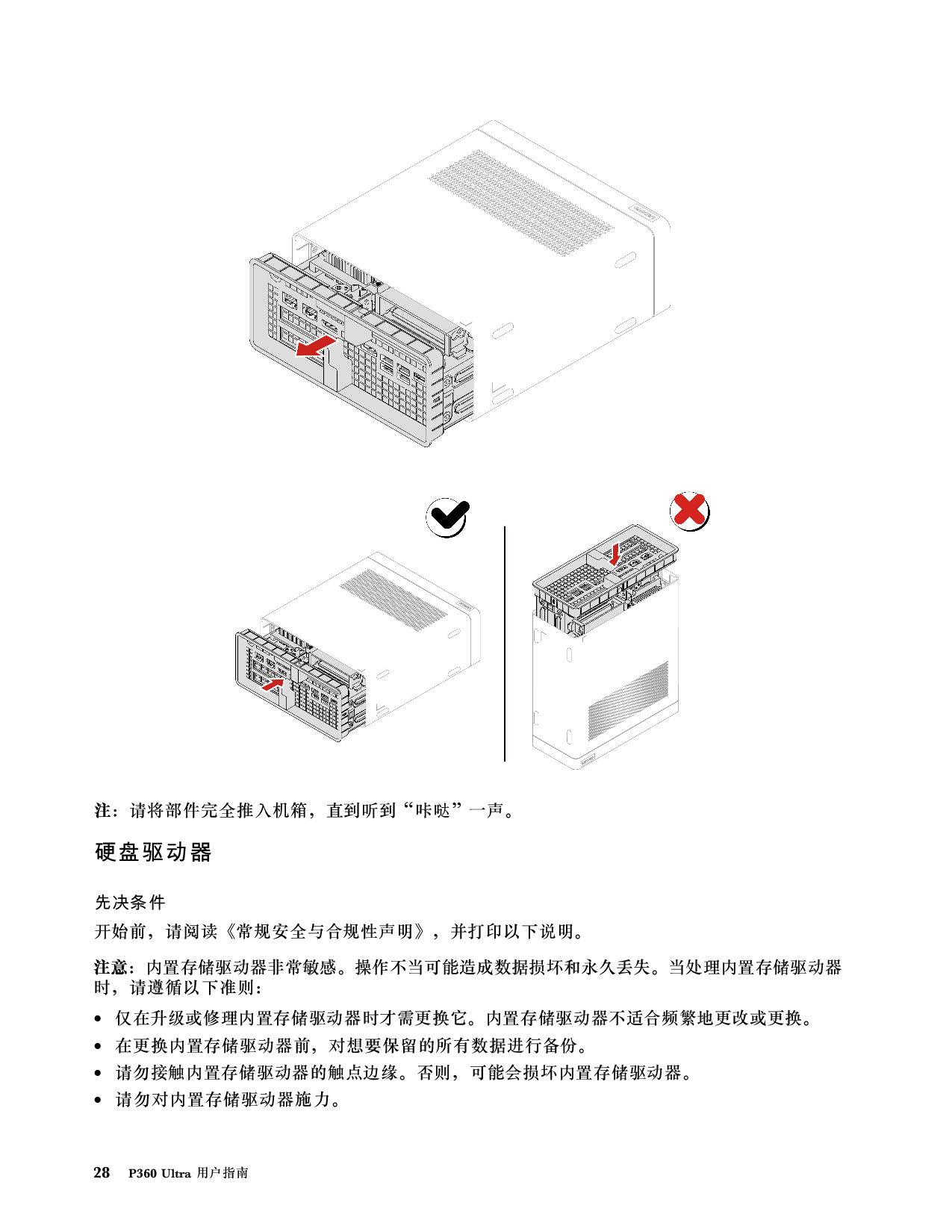 注：请将部件完全推入机箱，直到听到“咔哒”一声。

硬盘驱动器

先决条件

开始前，请阅读《常规安全与合规性声明》，并打印以下说明。

注意：内置存储驱动器非常敏感。操作不当可能造成数据损坏和永久丢失。当处理内置存储驱动器时，请遵循以下准则：

• 仅在升级或修理内置存储驱动器时才需更换它。内置存储驱动器不适合频繁地更改或更换。
• 在更换内置存储驱动器前，对想要保留的所有数据进行备份。
• 请勿接触内置存储驱动器的触点边缘。否则，可能会损坏内置存储驱动器。
• 请勿对内置存储驱动器施力。

28 P360 Ultra 用户指南