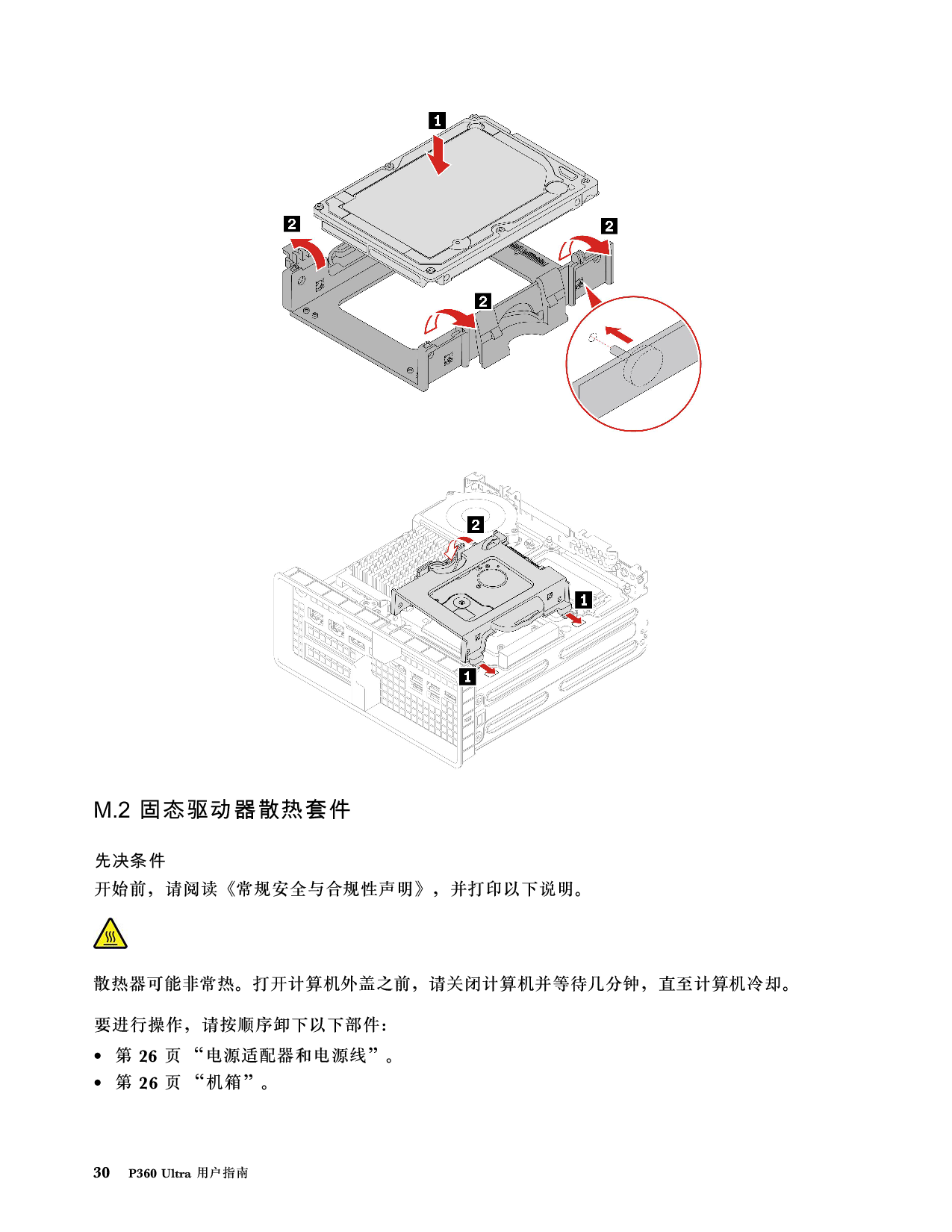 1

2

2

2

2

1

1

M.2 固态驱动器散热套件

先决条件

开始前，请阅读《常规安全与合规性声明》，并打印以下说明。

散热器可能非常热。打开计算机外盖之前，请关闭计算机并等待几分钟，直至计算机冷却。

要进行操作，请按顺序卸下以下部件：

• 第 26 页 “电源适配器和电源线”。
• 第 26 页 “机箱”。

30 P360 Ultra 用户指南