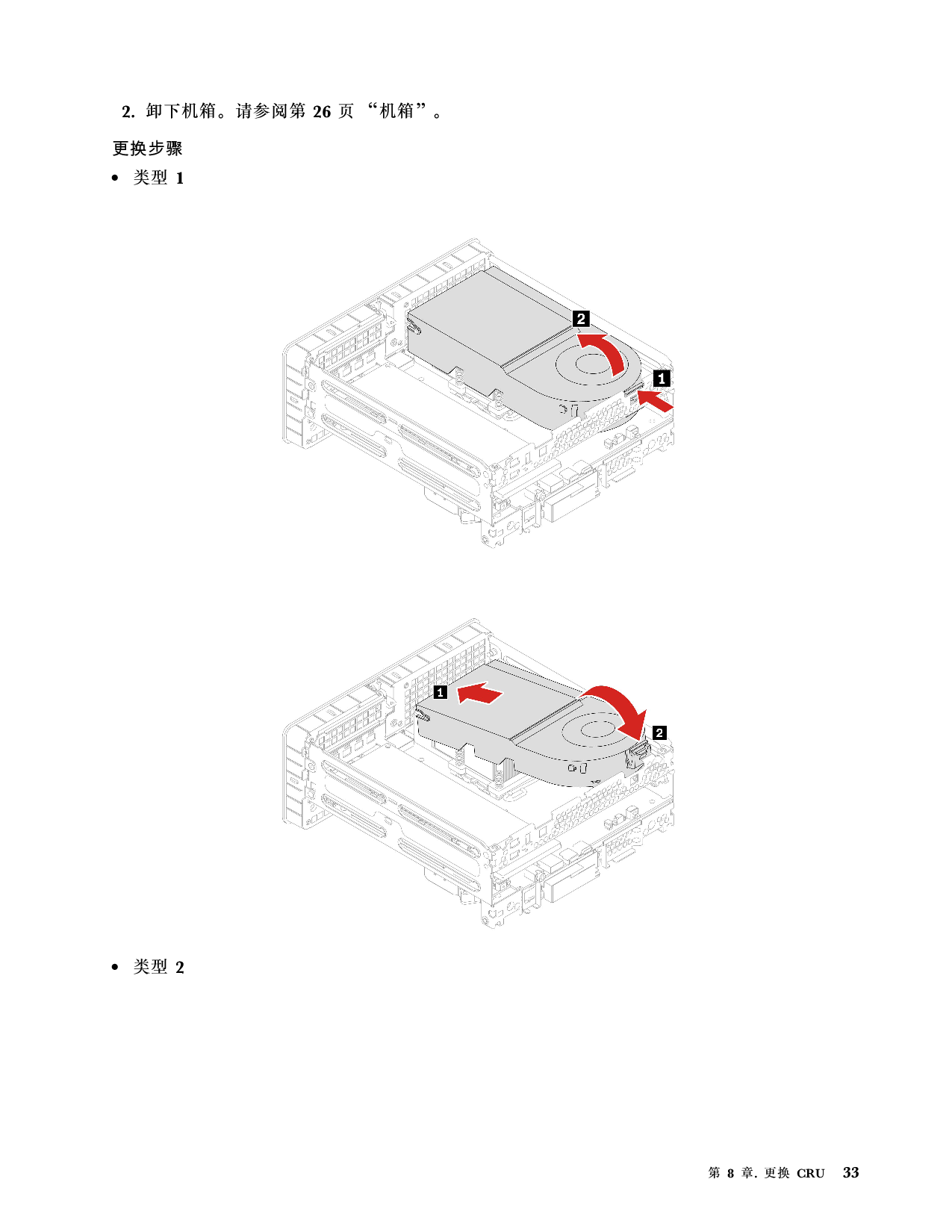 2. 卸下机箱。请参阅第 26 页 “机箱”。

更换步骤

• 类型 1

2

1

1

2

• 类型 2

第 8 章. 更换 CRU 33