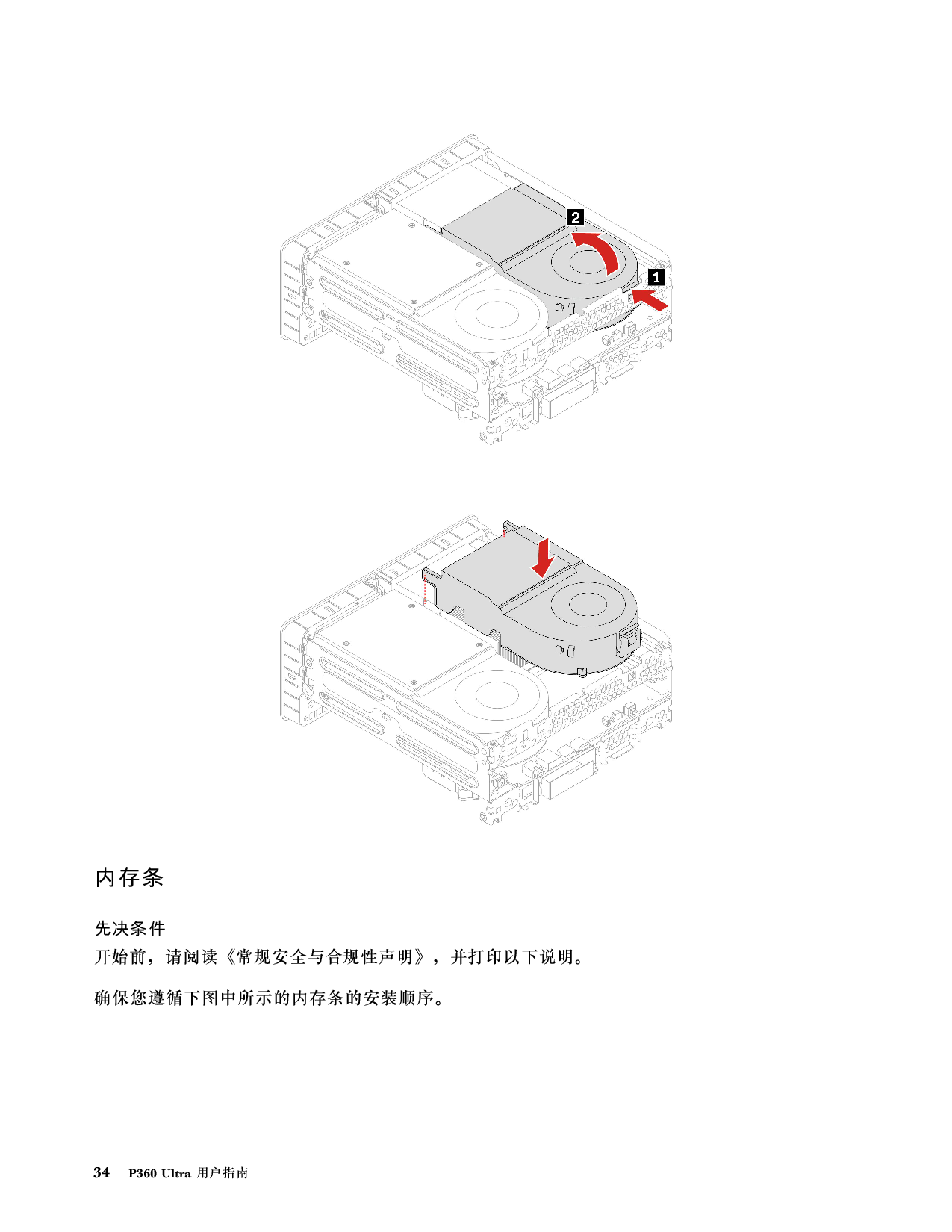 2

1

内存条

先决条件

开始前，请阅读《常规安全与合规性声明》，并打印以下说明。

确保您遵循下图中所示的内存条的安装顺序。

34 P360 Ultra 用户指南