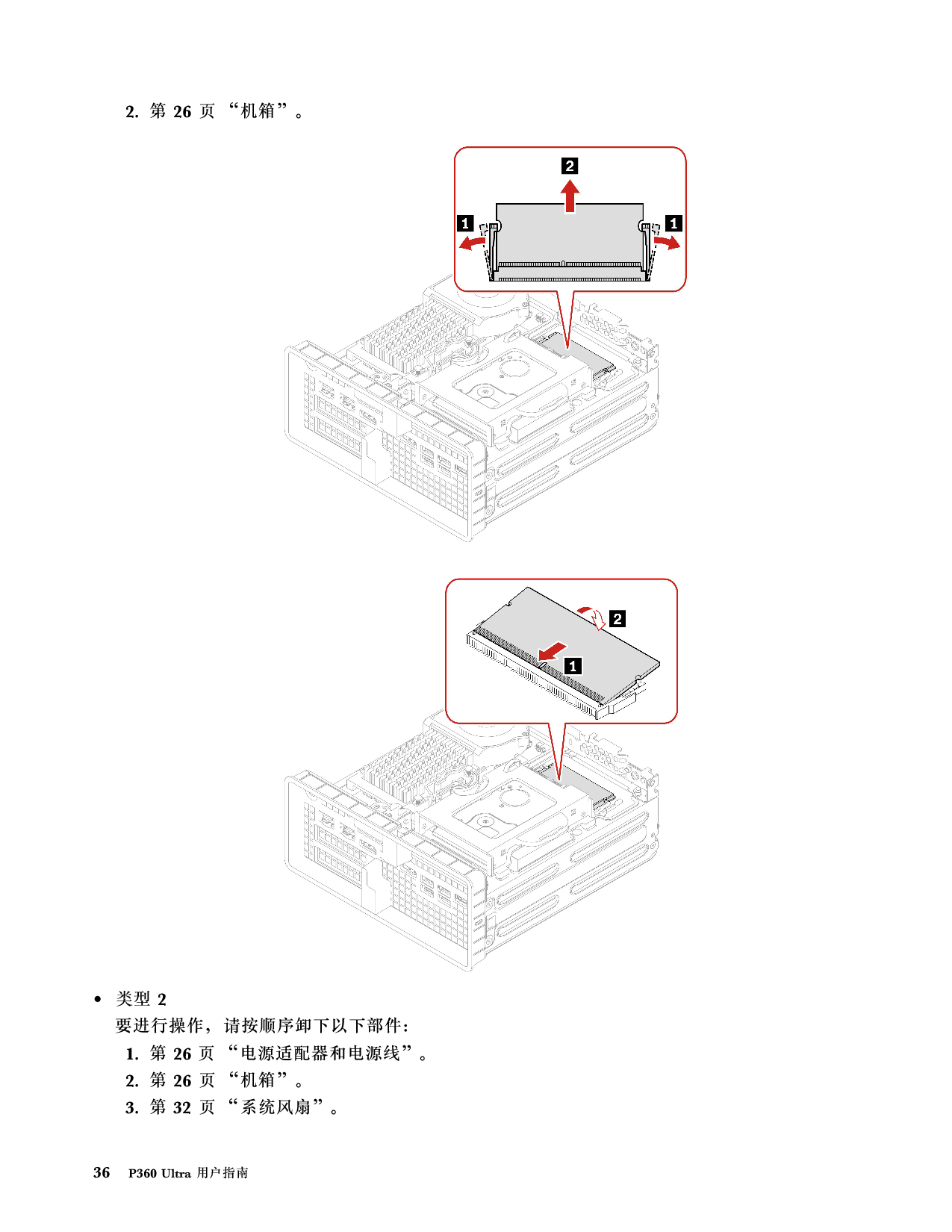 2. 第 26 页 “机箱”。

2

1

1

2

1

• 类型 2

要进行操作，请按顺序卸下以下部件：

1. 第 26 页 “电源适配器和电源线”。

2. 第 26 页 “机箱”。

3. 第 32 页 “系统风扇”。

36 P360 Ultra 用户指南